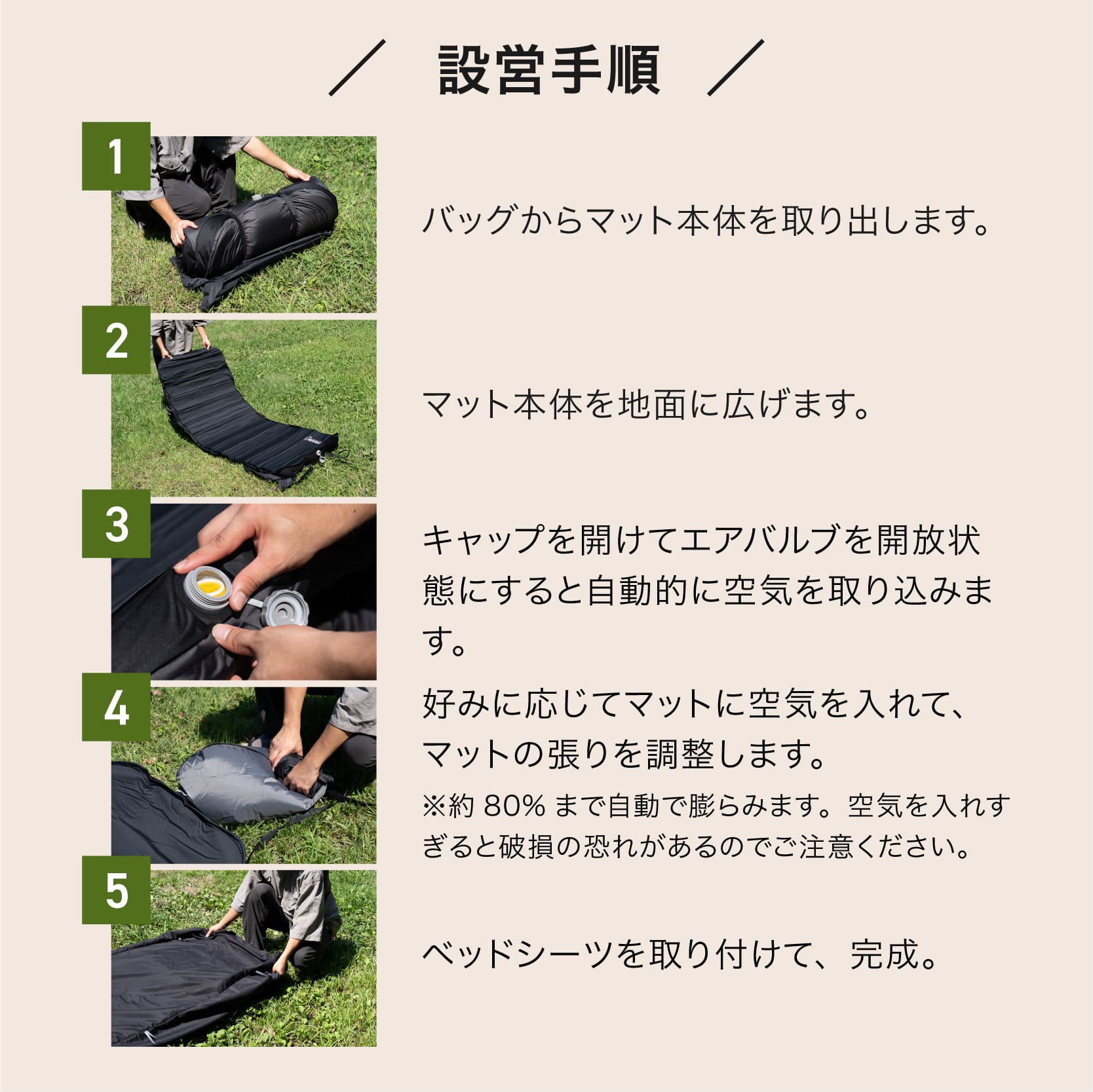 ／ 設営手順 ／

1

バッグからマット本体を取り出します。

2

マット本体を地面に広げます。

3

キャップを開けてエアバルブを開放状態にすると自動的に空気を取り込みます。

4

好みに応じてマットに空気を入れて、マットの張りを調整します。

※約 80% まで自動で膨らみます。空気を入れすぎると破損の恐れがあるのでご注意ください。

5

ベッドシーツを取り付けて、完成。