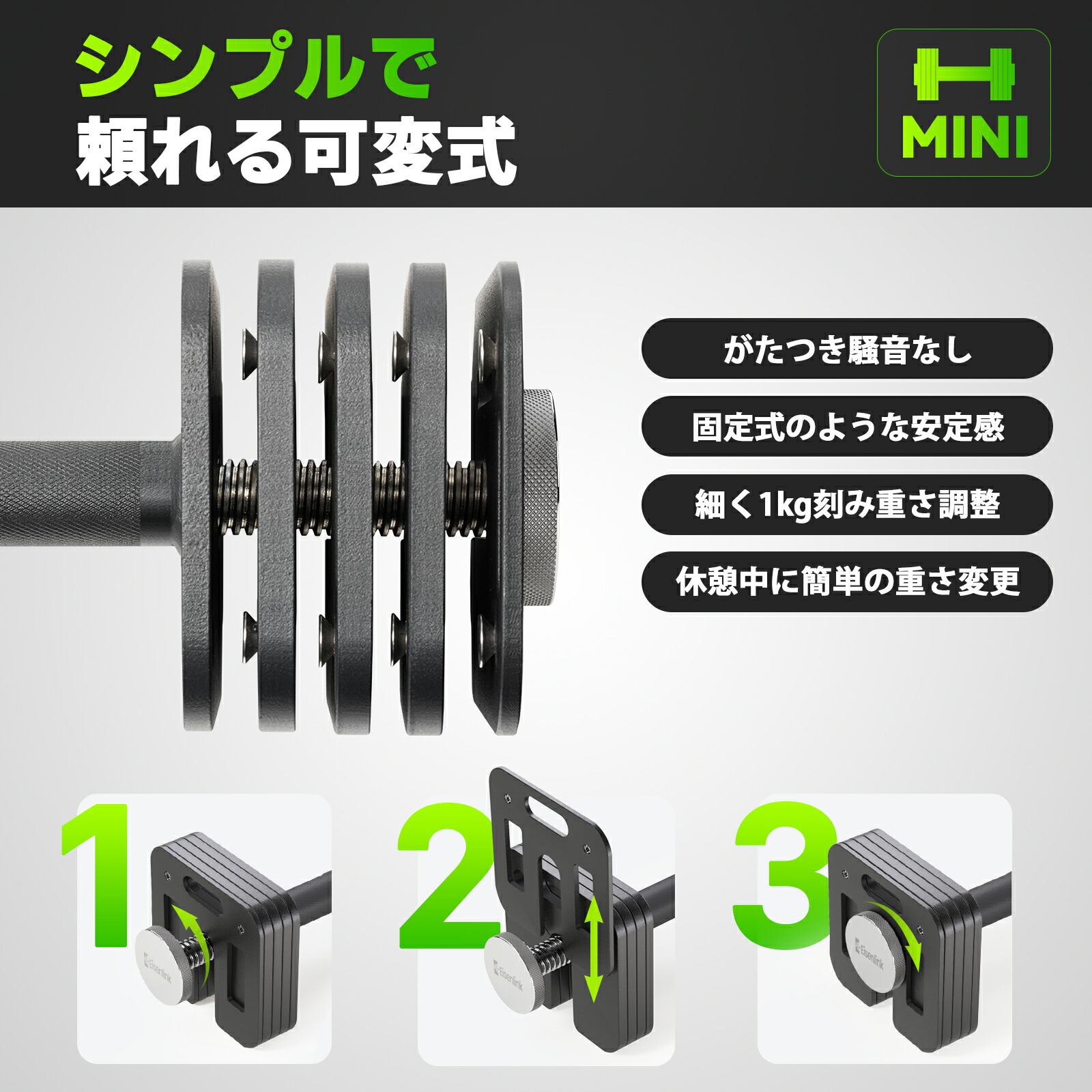 シンプルで
頼れる可変式

MINI

がたつき騒音なし

固定式のような安定感

細く1kg刻み重さ調整

休憩中に簡単の重さ変更

1

Eisenlink

2

Eisenlink

3

Eisenlink