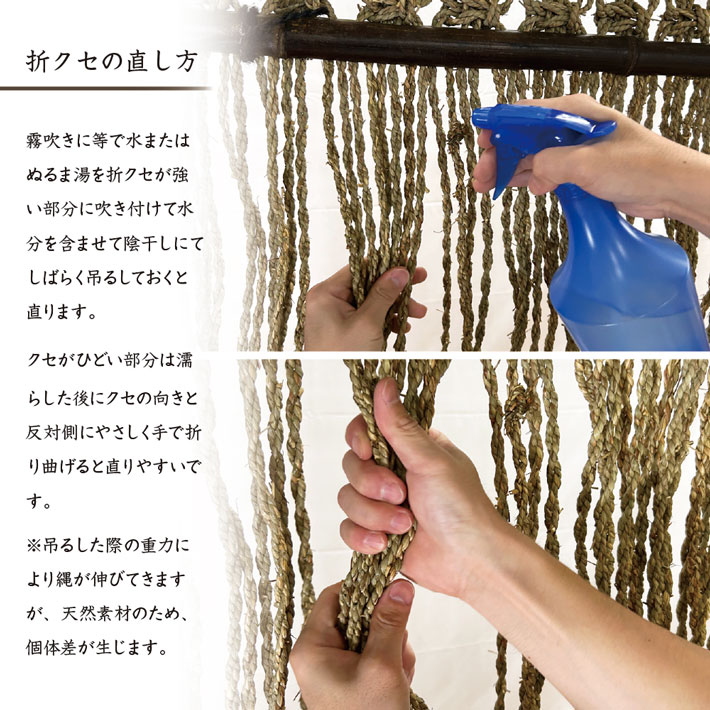 折クセの直し方

霧吹きに等で水またはぬるま湯を折クセが強い部分に吹き付けて水分を含ませて陰干しにてしばらく吊るしておくと直ります。

クセがひどい部分は濡らした後にクセの向きと反対側にやさしく手で折り曲げると直りやすいです。

※吊るした際の重力により縄が伸びてきますが、天然素材のため、個体差が生じます。