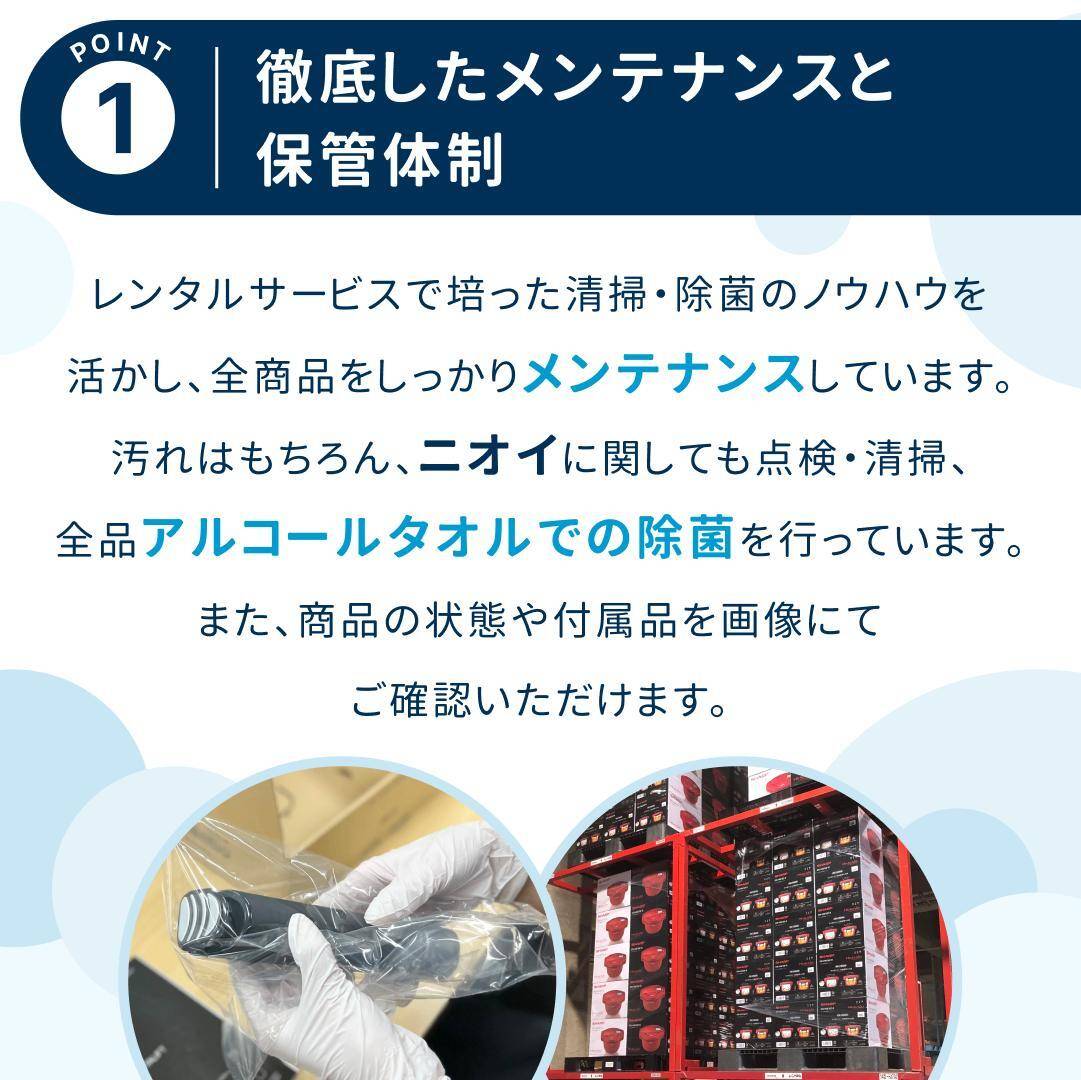 POINT 1

徹底したメンテナンスと保管体制

レンタルサービスで培った清掃・除菌のノウハウを活かし、全商品をしっかりメンテナンスしています。汚れはもちろん、ニオイに関しても点検・清掃、全品アルコールタオルでの除菌を行っています。また、商品の状態や付属品を画像にてご確認いただけます。