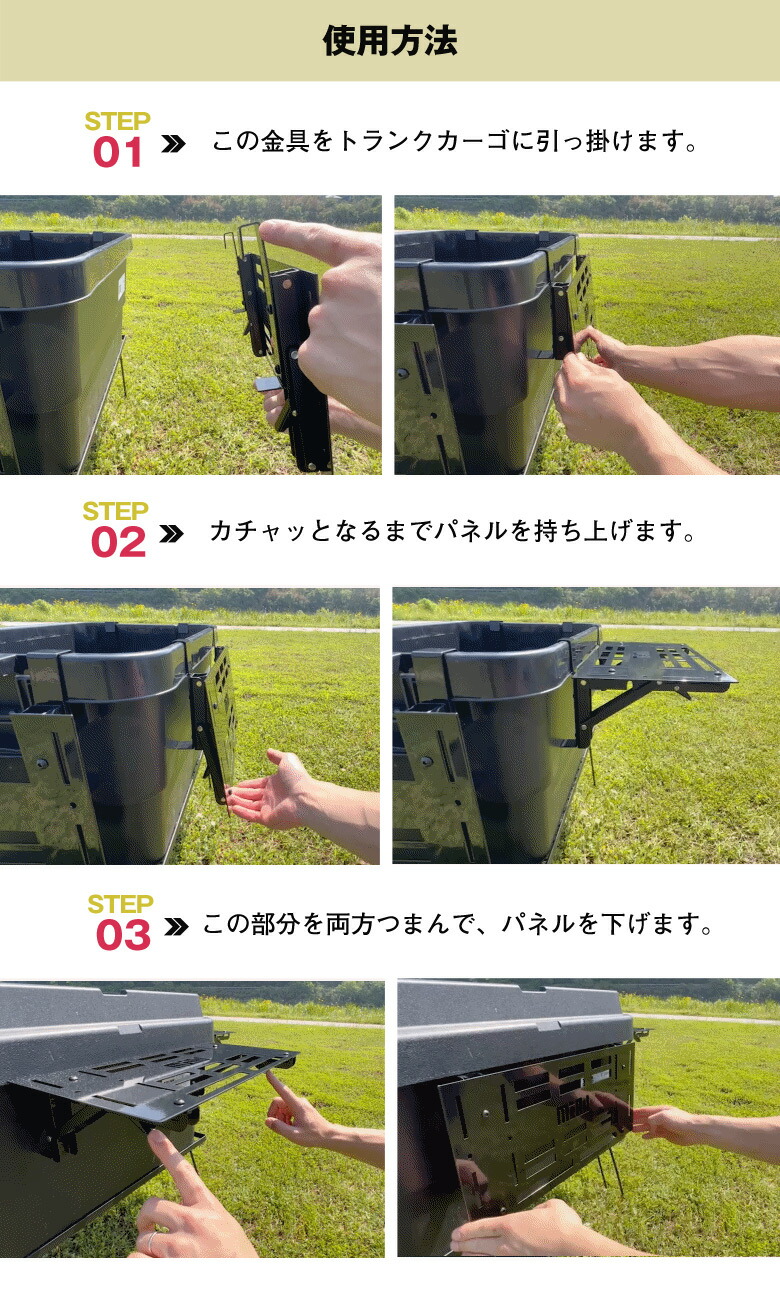 使用方法

STEP 01 この金具をトランクカーゴに引っ掛けます。

STEP 02 カチャッとなるまでパネルを持ち上げます。

STEP 03 この部分を両方つまんで、パネルを下げます。