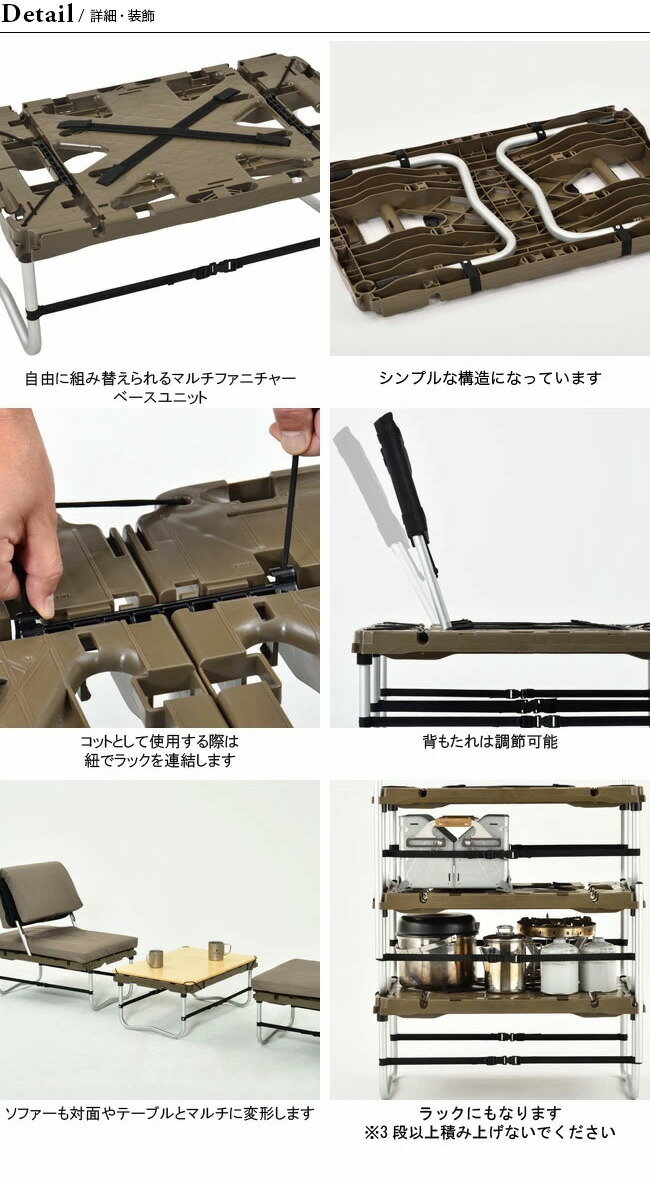 Detail / 詳細・装飾

自由に組み替えられるマルチファニチャー ベースユニット

シンプルな構造になっています

コットとして使用する際は 紐でラックを連結します

背もたれは調節可能

ソファーも対面やテーブルとマルチに変形します

ラックにもなります
※3 段以上積み上げないでください