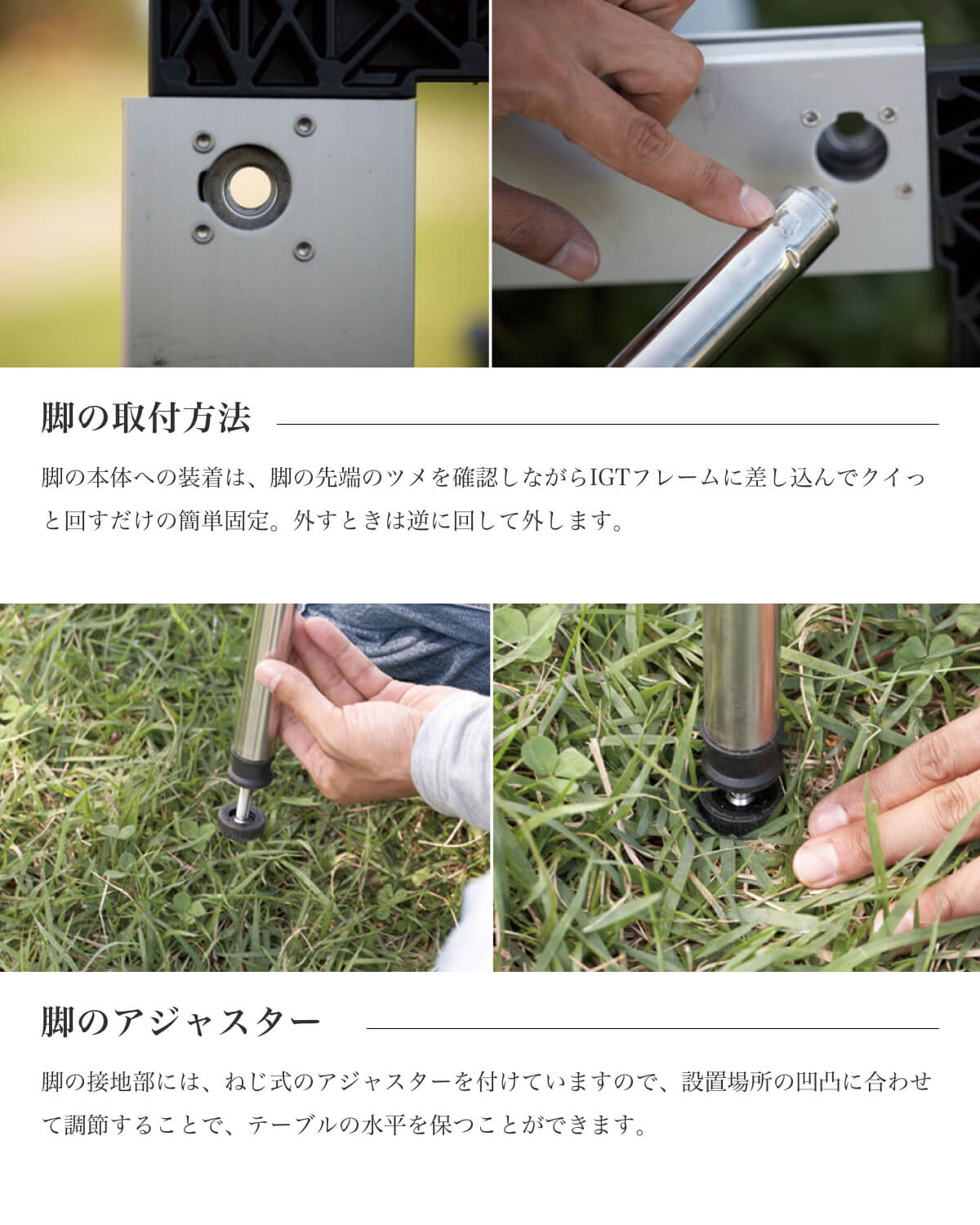 脚の取付方法

脚の本体への装着は、脚の先端のツメを確認しながらIGTフレームに差し込んでクイっと回すだけの簡単固定。外すときは逆に回して外します。

脚のアジャスター

脚の接地部には、ねじ式のアジャスターを付けていますので、設置場所の凹凸に合わせて調節することで、テーブルの水平を保つことができます。