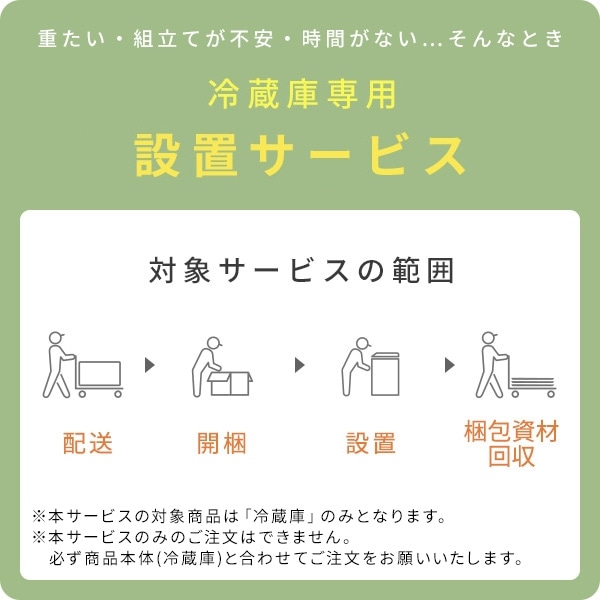 重たい・組立てが不安・時間がない…そんなとき

冷蔵庫専用
設置サービス

対象サービスの範囲

配送

開梱

設置

梱包資材回収

※本サービスの対象商品は「冷蔵庫」のみとなります。
※本サービスのみのご注文はできません。
必ず商品本体(冷蔵庫)と合わせてご注文をお願いいたします。