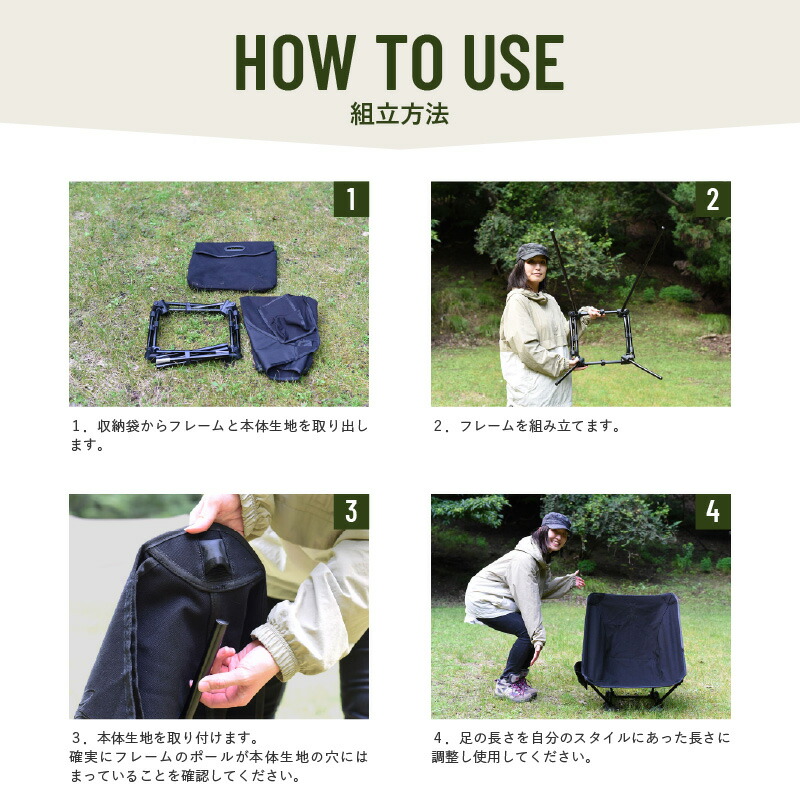 HOW TO USE
組立方法

1

1．収納袋からフレームと本体生地を取り出します。

2

2．フレームを組み立てます。

3

3．本体生地を取り付けます。
確実にフレームのポールが本体生地の穴にはまっていることを確認してください。

4

4．足の長さを自分のスタイルにあった長さに調整し使用してください。