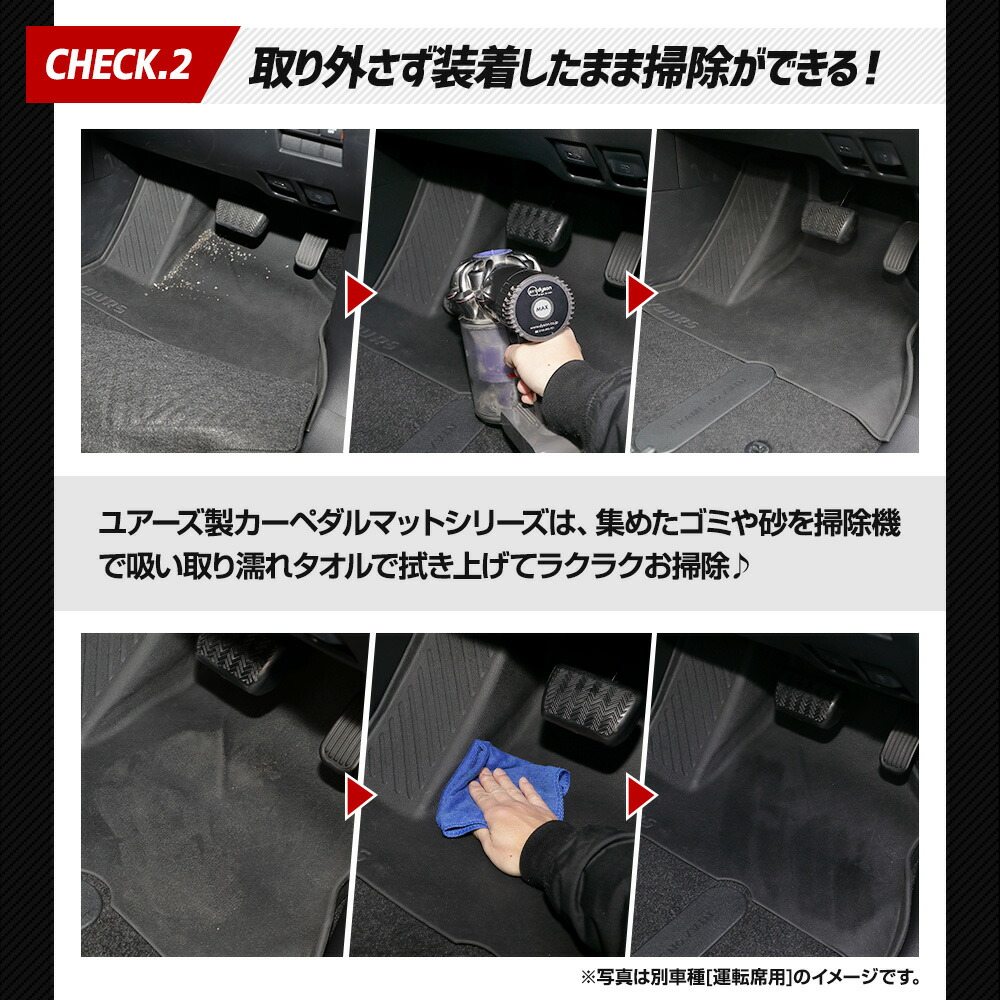 CHECK.2 取り外さず装着したまま掃除ができる！

MAX

ユアーズ製カーペダルマットシリーズは、集めたゴミや砂を掃除機で吸い取り濡れタオルで拭き上げてラクラクお掃除♪

※写真は別車種[運転席用]のイメージです。