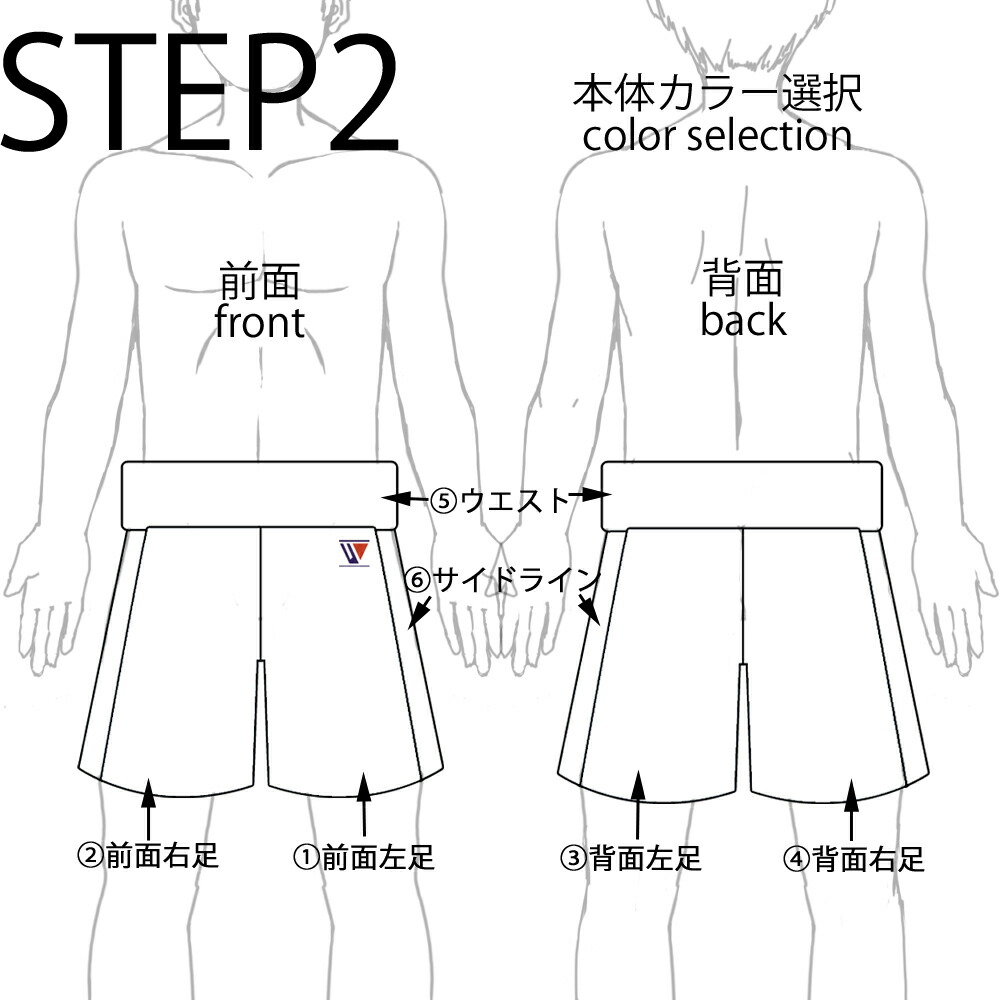 STEP2

本体カラー選択
color selection

前面
front

背面
back

⑤ウエスト

⑥サイドライン

②前面右足

①前面左足

③背面左足

④背面右足