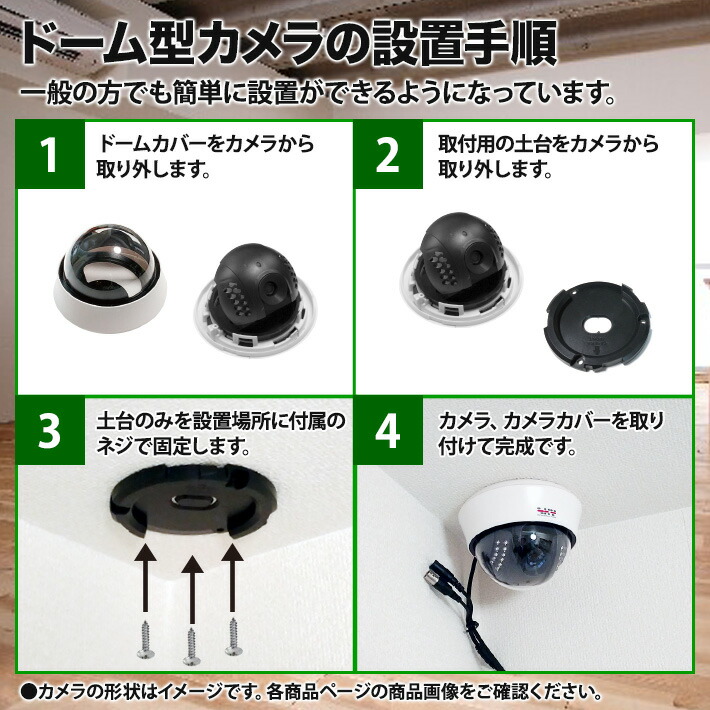 ドーム型カメラの設置手順

一般の方でも簡単に設置ができるようになっています。

1

ドームカバーをカメラから取り外します。

2

取付用の土台をカメラから取り外します。

3

土台のみを設置場所に付属のネジで固定します。

4

カメラ、カメラカバーを取り付けて完成です。

●カメラの形状はイメージです。各商品ページの商品画像をご確認ください。