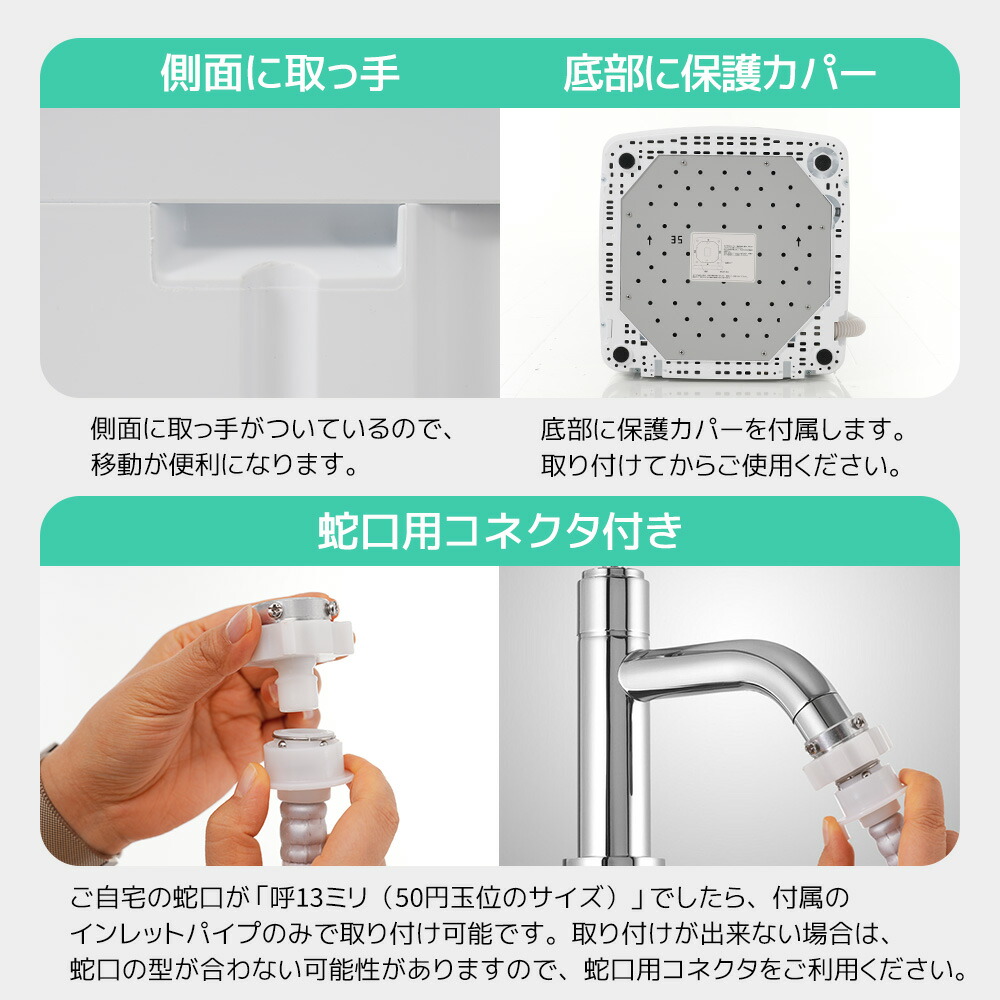 側面に取っ手

底部に保護カバー

35

側面に取っ手がついているので、移動が便利になります。

底部に保護カバーを付属します。取り付けてからご使用ください。

蛇口用コネクタ付き

ご自宅の蛇口が「呼13ミリ（50円玉位のサイズ）」でしたら、付属のインレットパイプのみで取り付け可能です。取り付けが出来ない場合は、蛇口の型が合わない可能性がありますので、蛇口用コネクタをご利用ください。