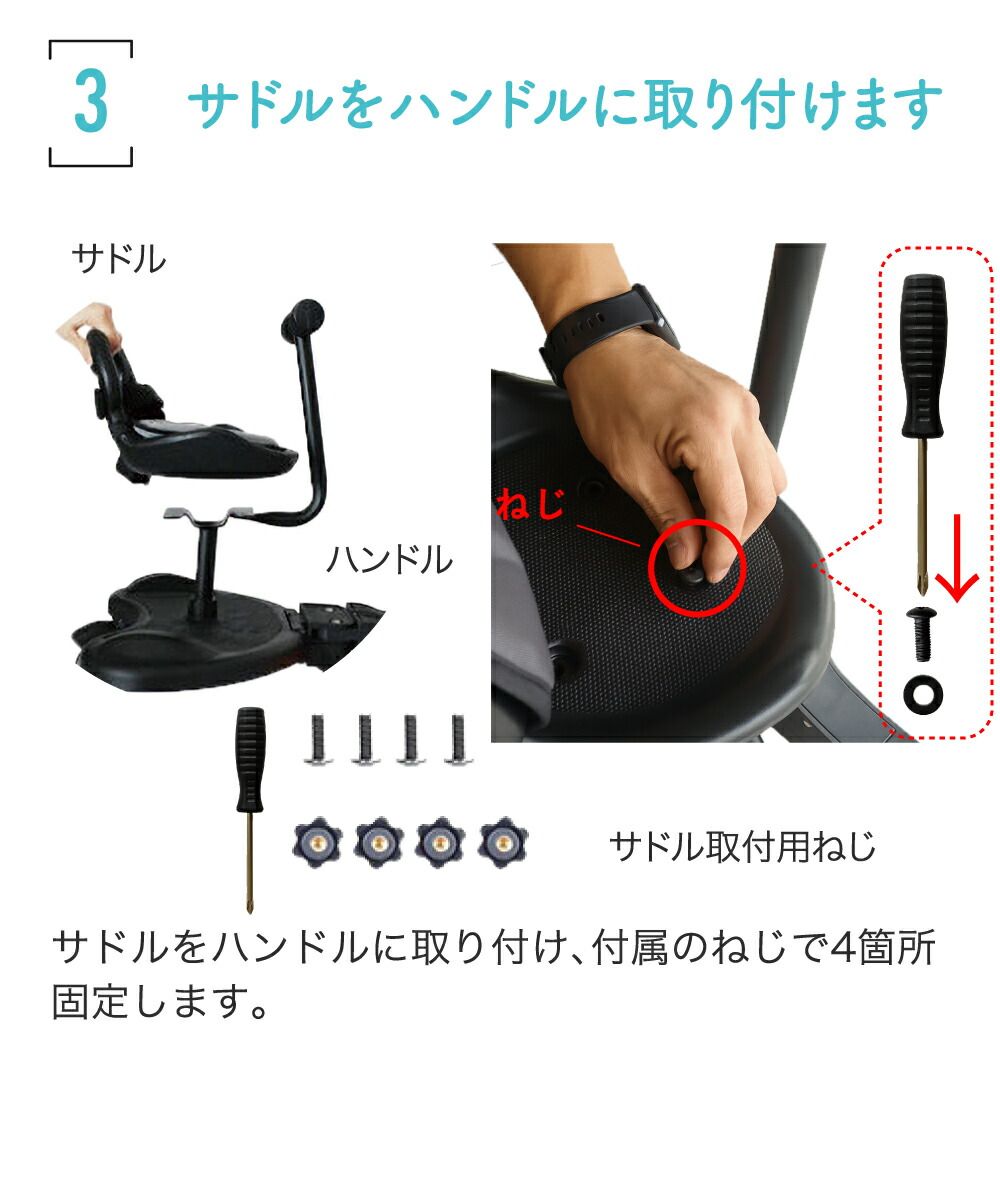 3

サドルをハンドルに取り付けます

サドル

ハンドル

ねじ

サドル取付用ねじ

サドルをハンドルに取り付け、付属のねじで4箇所固定します。