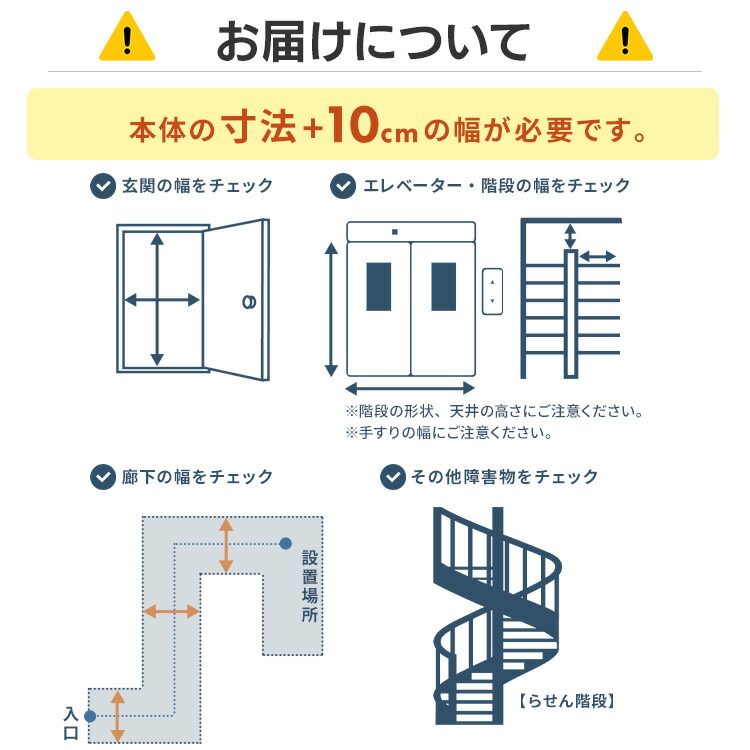 お届けについて

本体の寸法+10cmの幅が必要です。

玄関の幅をチェック

エレベーター・階段の幅をチェック

※階段の形状、天井の高さにご注意ください。
※手すりの幅にご注意ください。

廊下の幅をチェック

設置場所

入口

その他障害物をチェック

【らせん階段】