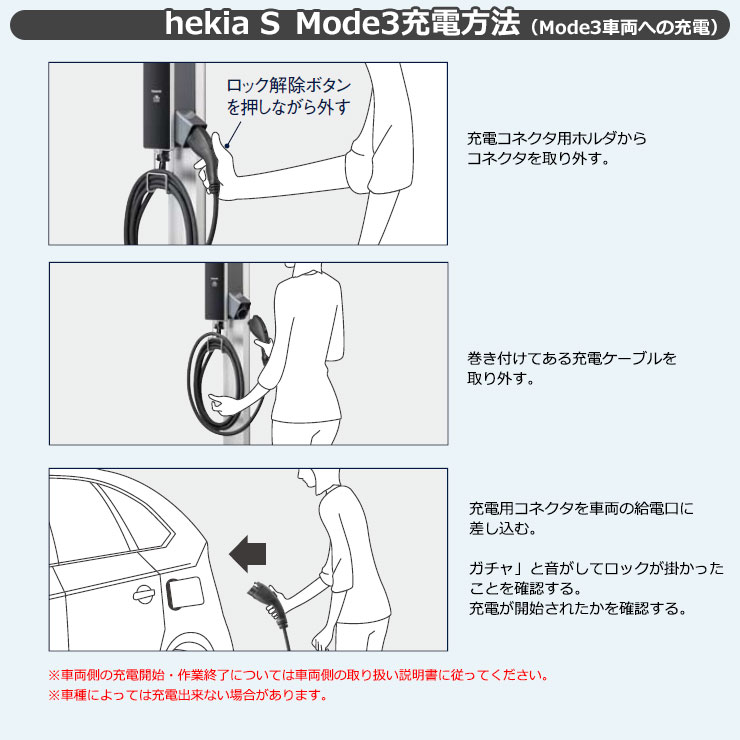 hekia S Mode3充電方法（Mode3車両への充電）

ロック解除ボタンを押しながら外す

充電コネクタ用ホルダからコネクタを取り外す。

巻き付けてある充電ケーブルを取り外す。

充電用コネクタを車両の給電口に差し込む。

ガチャ」と音がしてロックが掛かったことを確認する。
充電が開始されたかを確認する。

※車両側の充電開始・作業終了については車両側の取り扱い説明書に従ってください。
※車種によっては充電出来ない場合があります。