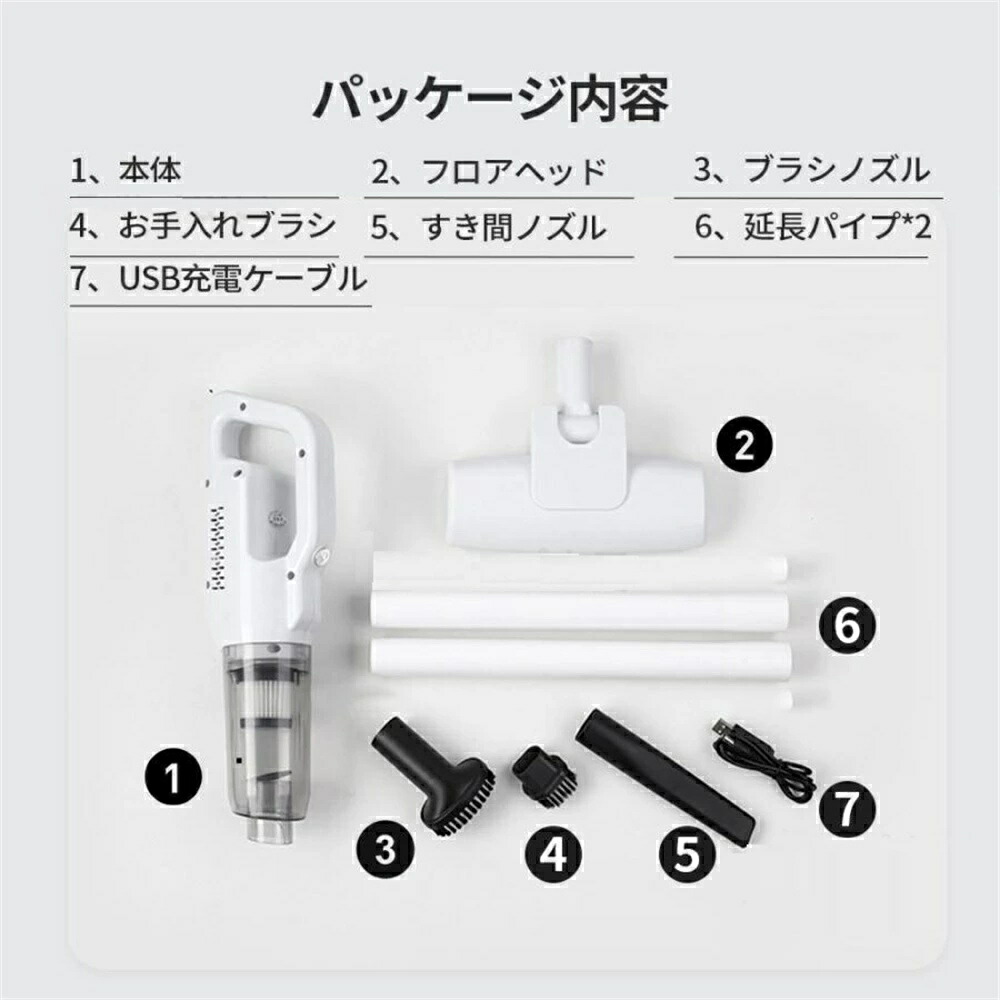 パッケージ内容

1、本体
2、フロアヘッド
3、ブラシノズル
4、お手入れブラシ
5、すき間ノズル
6、延長パイプ*2
7、USB充電ケーブル

2
6
1
3
4
5
7