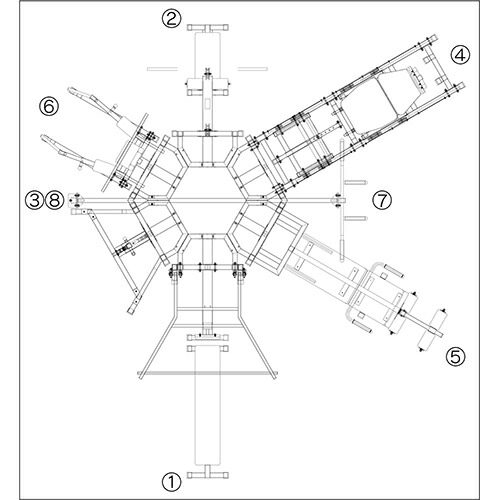 ②
④
⑥
③⑧
⑦
⑤
①