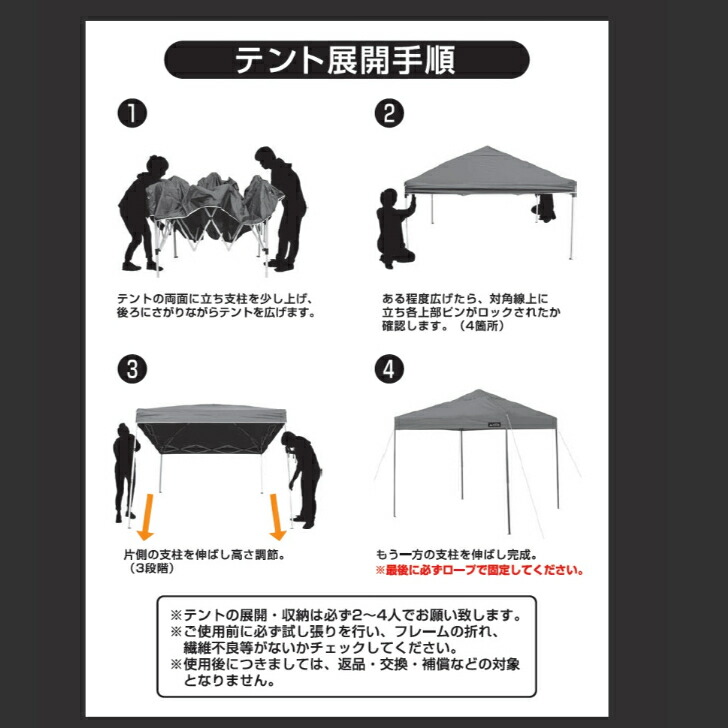 テント展開手順

❶

テントの両面に立ち支柱を少し上げ、後ろにさがりながらテントを広げます。

❷

ある程度広げたら、対角線上に立ち各上部ピンがロックされたか確認します。（4箇所）

❸

片側の支柱を伸ばし高さ調節。（3段階）

❹

もう一方の支柱を伸ばし完成。
※最後に必ずロープで固定してください。

※テントの展開・収納は必ず2〜4人でお願い致します。
※ご使用前に必ず試し張りを行い、フレームの折れ、繊維不良等がないかチェックしてください。
※使用後につきましては、返品・交換・補償などの対象となりません。