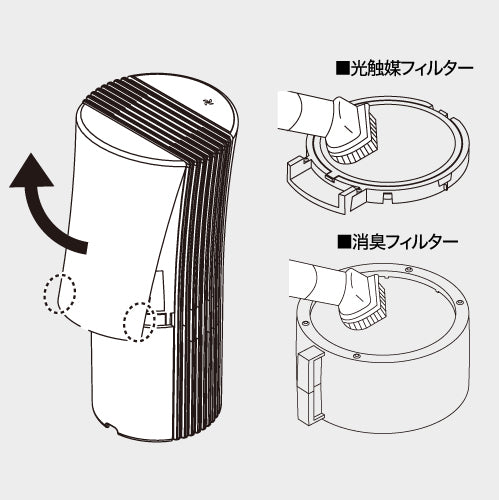 ■光触媒フィルター

■消臭フィルター