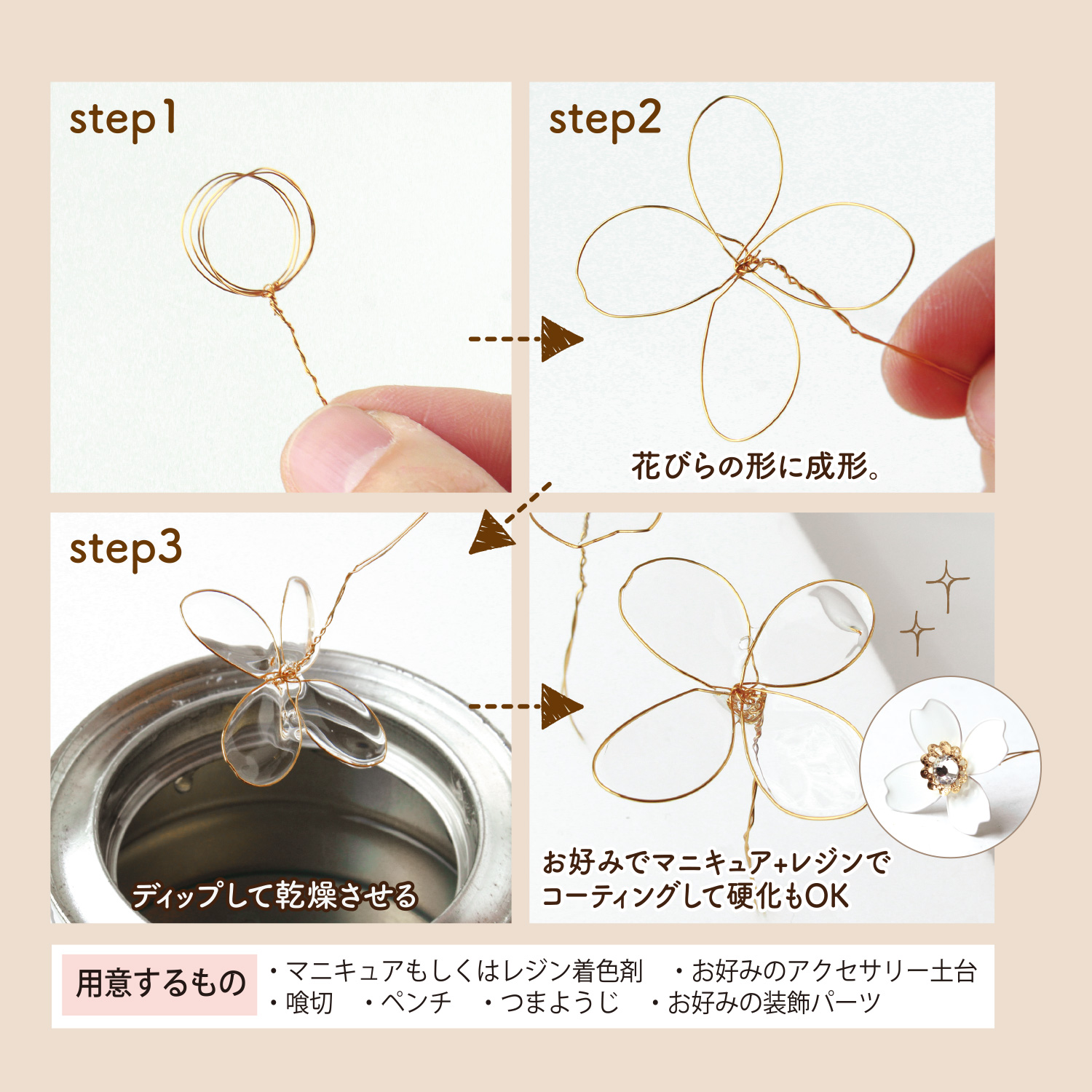 step1

step2

花びらの形に成形。

step3

ディップして乾燥させる

お好みでマニキュア+レジンでコーティングして硬化もOK

用意するもの

・マニキュアもしくはレジン着色剤　・お好みのアクセサリー土台
・喰切　・ペンチ　・つまようじ　・お好みの装飾パーツ