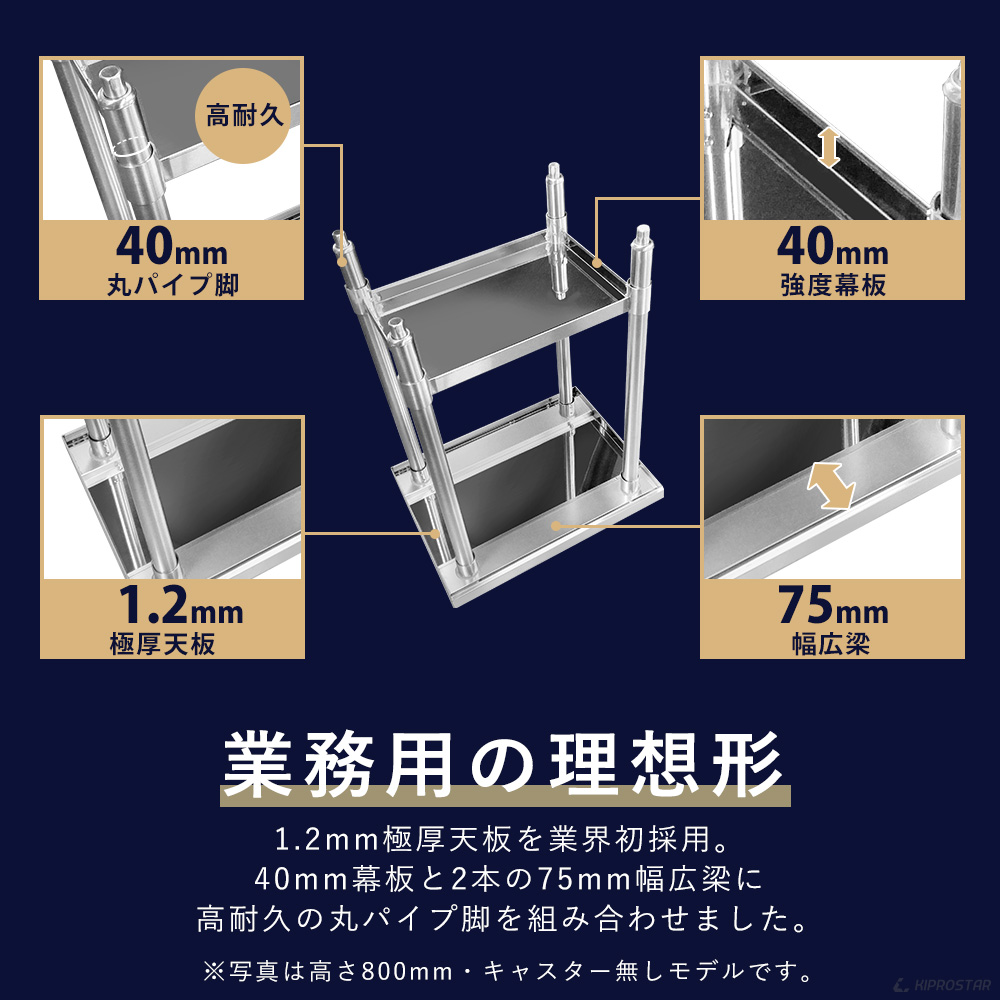 高耐久

40mm
丸パイプ脚

40mm
強度幕板

1.2mm
極厚天板

75mm
幅広梁

業務用の理想形

1.2mm極厚天板を業界初採用。
40mm幕板と2本の75mm幅広梁に
高耐久の丸パイプ脚を組み合わせました。

※写真は高さ800mm・キャスター無しモデルです。

KIPROSTAR