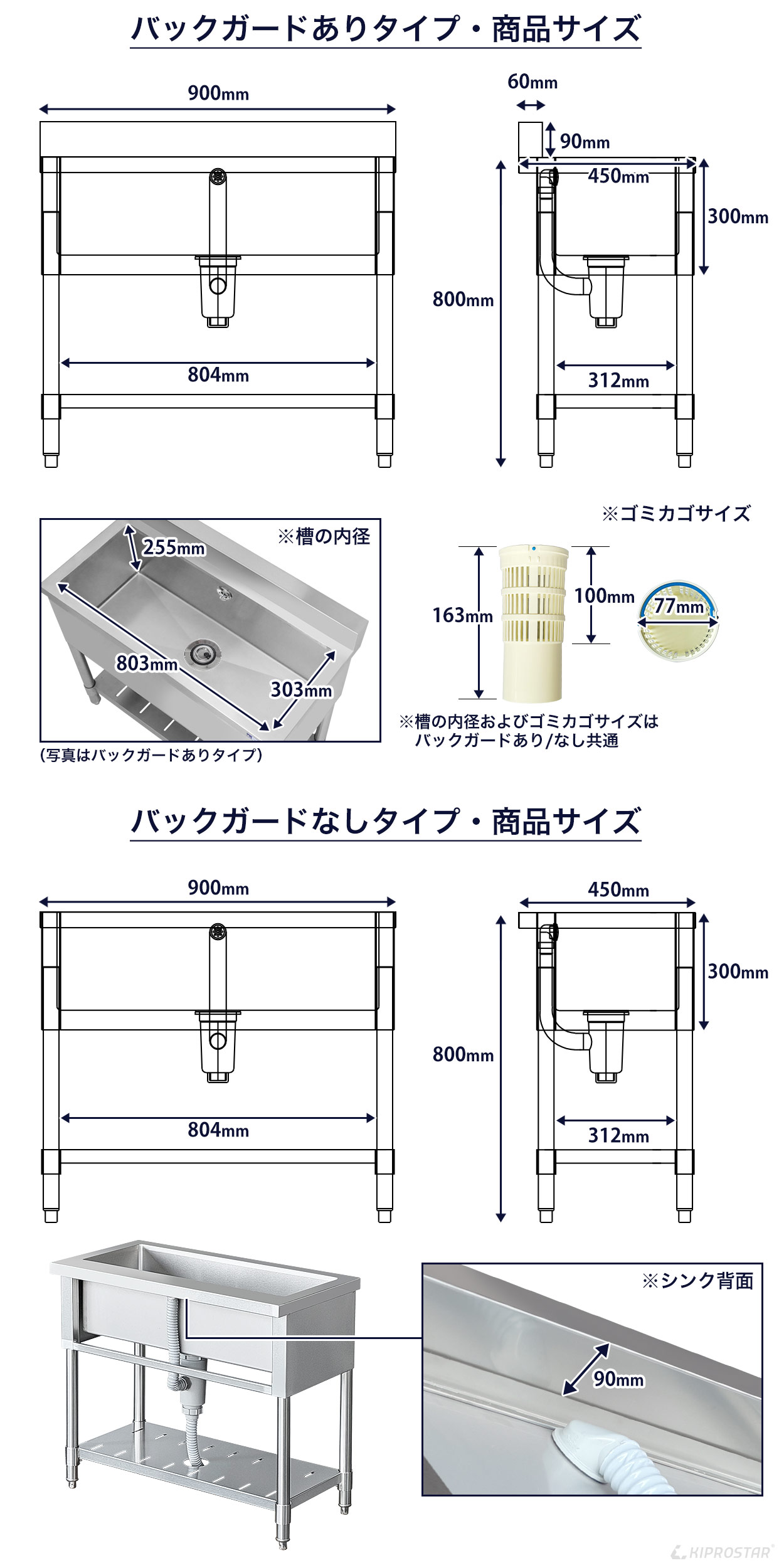 バックガードありタイプ・商品サイズ

900mm

804mm

60mm

90mm

450mm

300mm

800mm

312mm

※槽の内径

255mm

803mm

303mm

(写真はバックガードありタイプ)

※ゴミカゴサイズ

163mm

100mm

77mm

※槽の内径およびゴミカゴサイズは バックガードあり/なし共通

バックガードなしタイプ・商品サイズ

900mm

804mm

450mm

300mm

800mm

312mm

※シンク背面

90mm

KIPROSTAR