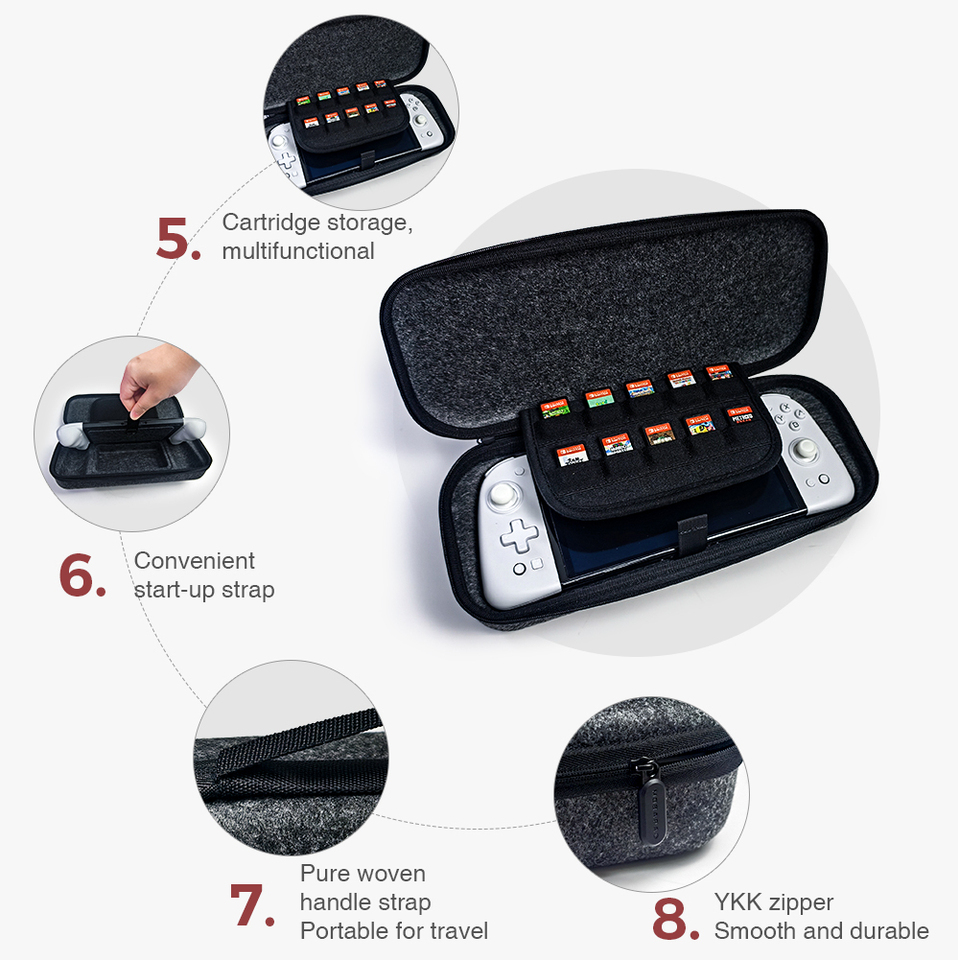 5. Cartridge storage, multifunctional

6. Convenient start-up strap

7. Pure woven handle strap Portable for travel

8. YKK zipper Smooth and durable