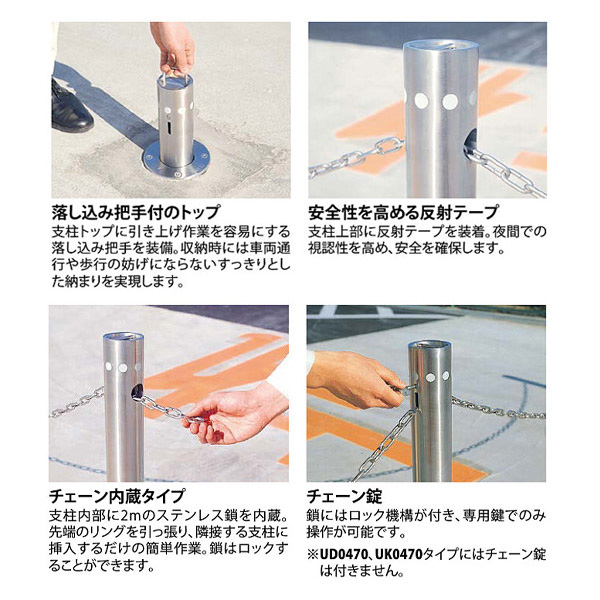 落し込み把手付のトップ
支柱トップに引き上げ作業を容易にする落し込み把手を装備。収納時には車両通行や歩行の妨げにならないすっきりとした納まりを実現します。

安全性を高める反射テープ
支柱上部に反射テープを装着。夜間での視認性を高め、安全を確保します。

チェーン内蔵タイプ
支柱内部に2mのステンレス鎖を内蔵。先端のリングを引っ張り、隣接する支柱に挿入するだけの簡単作業。鎖はロックすることができます。

チェーン錠
鎖にはロック機構が付き、専用鍵でのみ操作が可能です。
※UD0470、UK0470タイプにはチェーン錠は付きません。