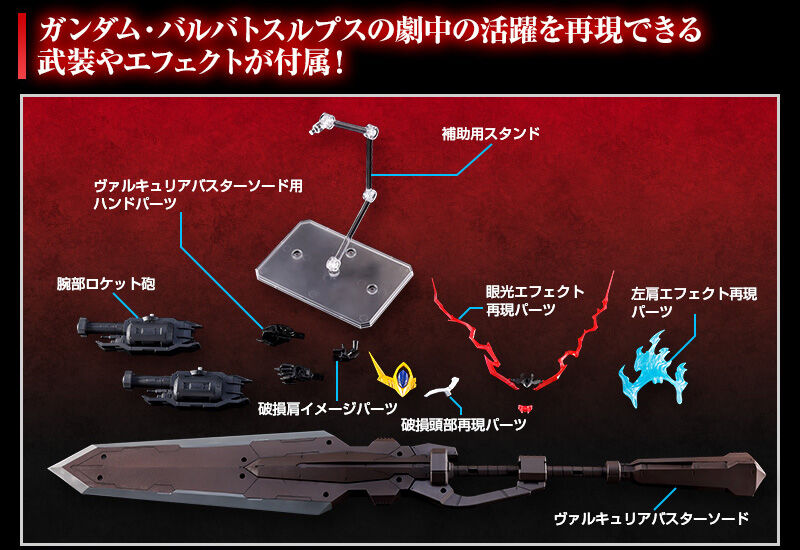 ガンダム・バルバトスルプスの劇中の活躍を再現できる武装やエフェクトが付属！

補助用スタンド

ヴァルキュリアバスターソード用ハンドパーツ

腕部ロケット砲

眼光エフェクト再現パーツ

左肩エフェクト再現パーツ

破損肩イメージパーツ

破損頭部再現パーツ

ヴァルキュリアバスターソード