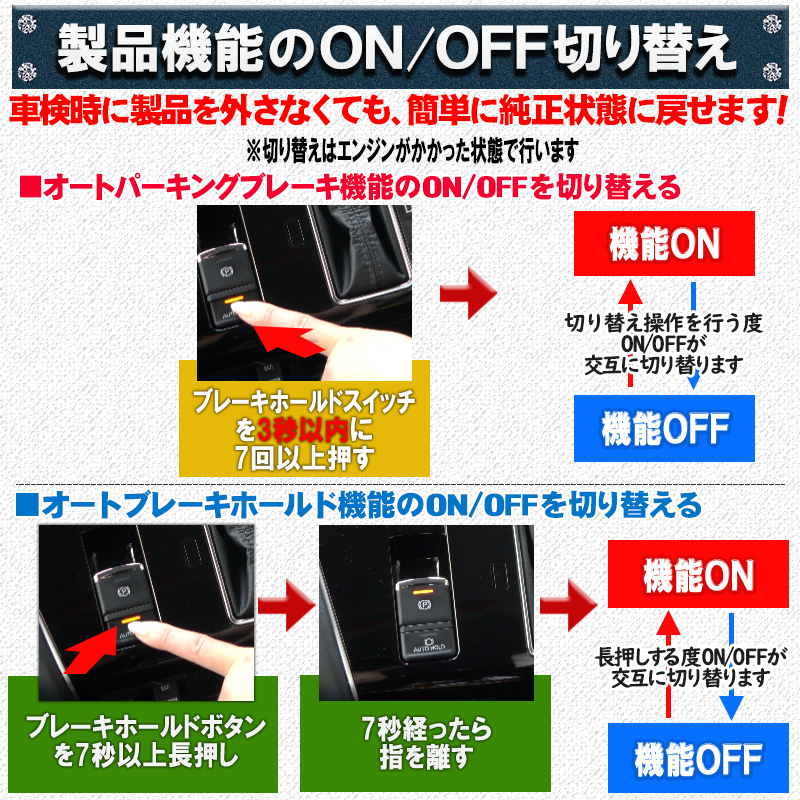 製品機能のON/OFF切り替え

車検時に製品を外さなくても、簡単に純正状態に戻せます!

※切り替えはエンジンがかかった状態で行います

■オートパーキングブレーキ機能のON/OFFを切り替える

AUTO

ブレーキホールドスイッチを3秒以内に7回以上押す

機能ON

切り替え操作を行う度ON/OFFが交互に切り替ります

機能OFF

■オートブレーキホールド機能のON/OFFを切り替える

ブレーキホールドボタンを7秒以上長押し

AUTO HOLD

7秒経ったら指を離す

機能ON

長押しする度ON/OFFが交互に切り替ります

機能OFF