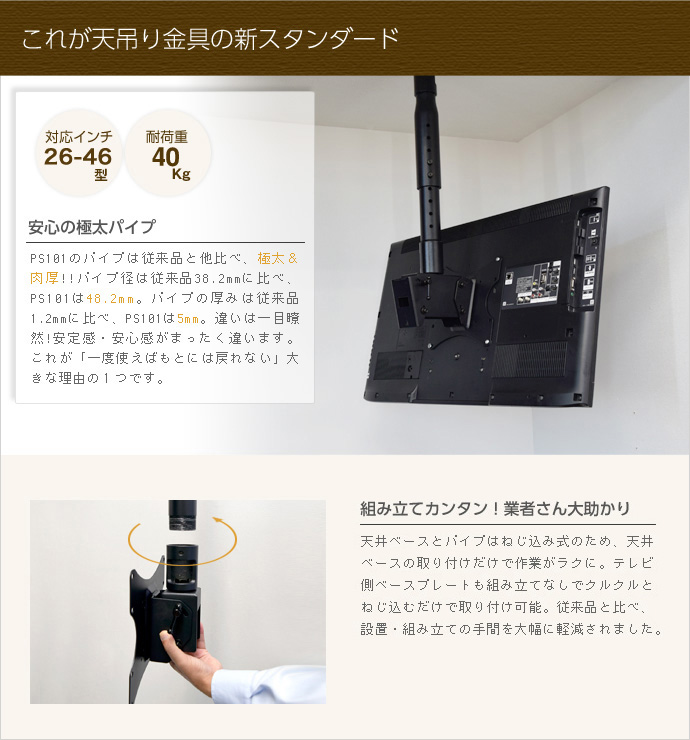 これが天吊り金具の新スタンダード

対応インチ
26-46
型

耐荷重
40
Kg

安心の極太パイプ

PS101のパイプは従来品と他比べ、極太＆肉厚!!パイプ径は従来品38.2mmに比べ、PS101は48.2mm。パイプの厚みは従来品1.2mmに比べ、PS101は5mm。違いは一目瞭然!安定感・安心感がまったく違います。これが「一度使えばもとには戻れない」大きな理由の１つです。

組み立てカンタン！業者さん大助かり

天井ベースとパイプはねじ込み式のため、天井ベースの取り付けだけで作業がラクに。テレビ側ベースプレートも組み立てなしでクルクルとねじ込むだけで取り付け可能。従来品と比べ、設置・組み立ての手間を大幅に軽減されました。