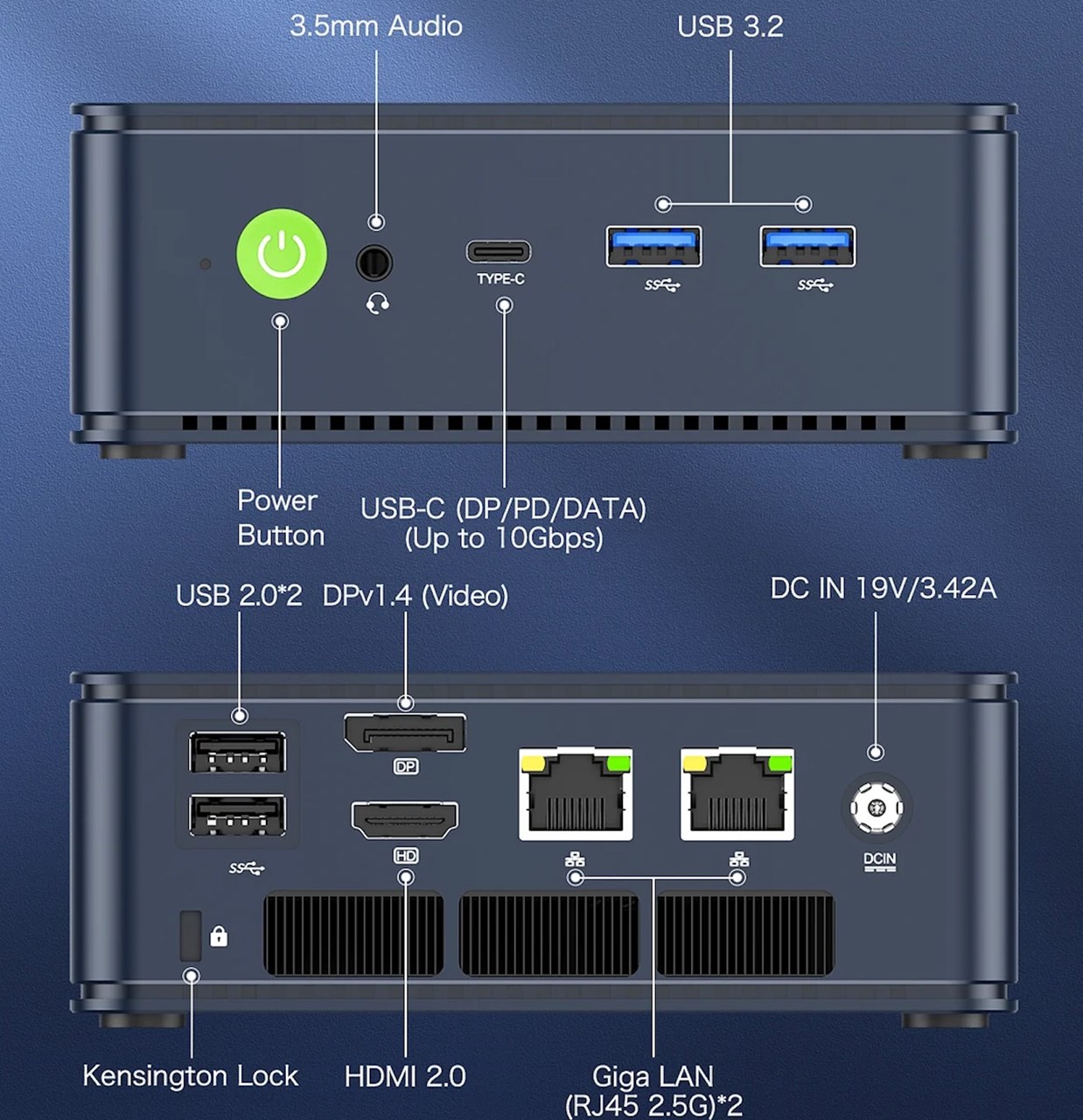 3.5mm Audio

USB 3.2

TYPE-C

SS

SS

Power Button

USB-C (DP/PD/DATA)
(Up to 10Gbps)

USB 2.0*2

DPv1.4 (Video)

DC IN 19V/3.42A

DP

HD

SS

DCIN

Kensington Lock

HDMI 2.0

Giga LAN
(RJ45 2.5G)*2