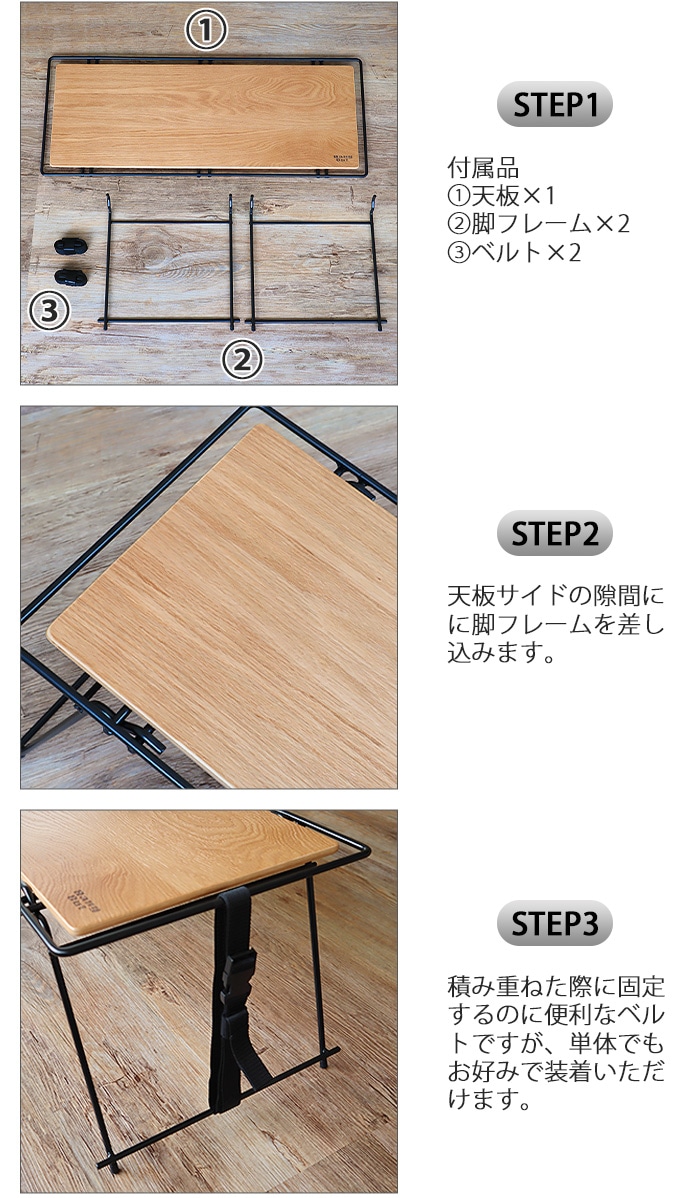 ①

③

②

STEP1

付属品
①天板×1
②脚フレーム×2
③ベルト×2

STEP2

天板サイドの隙間にに脚フレームを差し込みます。

STEP3

積み重ねた際に固定するのに便利なベルトですが、単体でもお好みで装着いただけます。