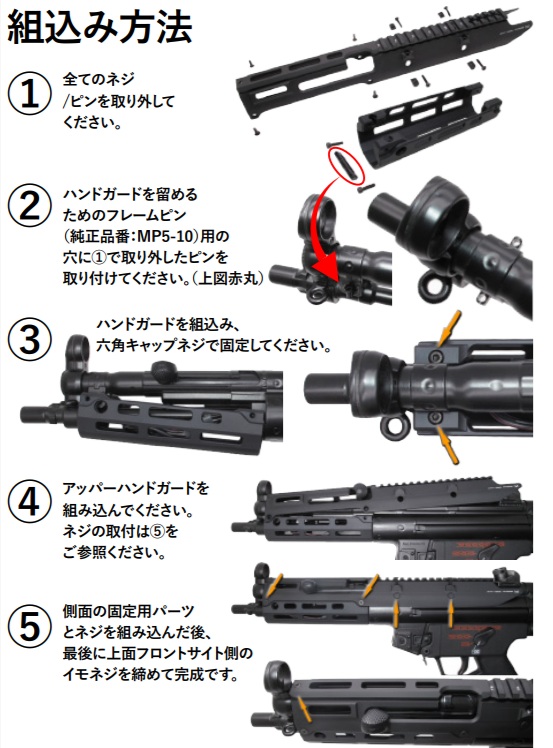 組込み方法

①
全てのネジ/ピンを取り外してください。

②
ハンドガードを留めるためのフレームピン（純正品番：MP5-10）用の穴に①で取り外したピンを取り付けてください。（上図赤丸）

③
ハンドガードを組込み、六角キャップネジで固定してください。

④
アッパーハンドガードを組み込んでください。ネジの取付は⑤をご参照ください。

⑤
側面の固定用パーツとネジを組み込んだ後、最後に上面フロントサイト側のイモネジを締めて完成です。