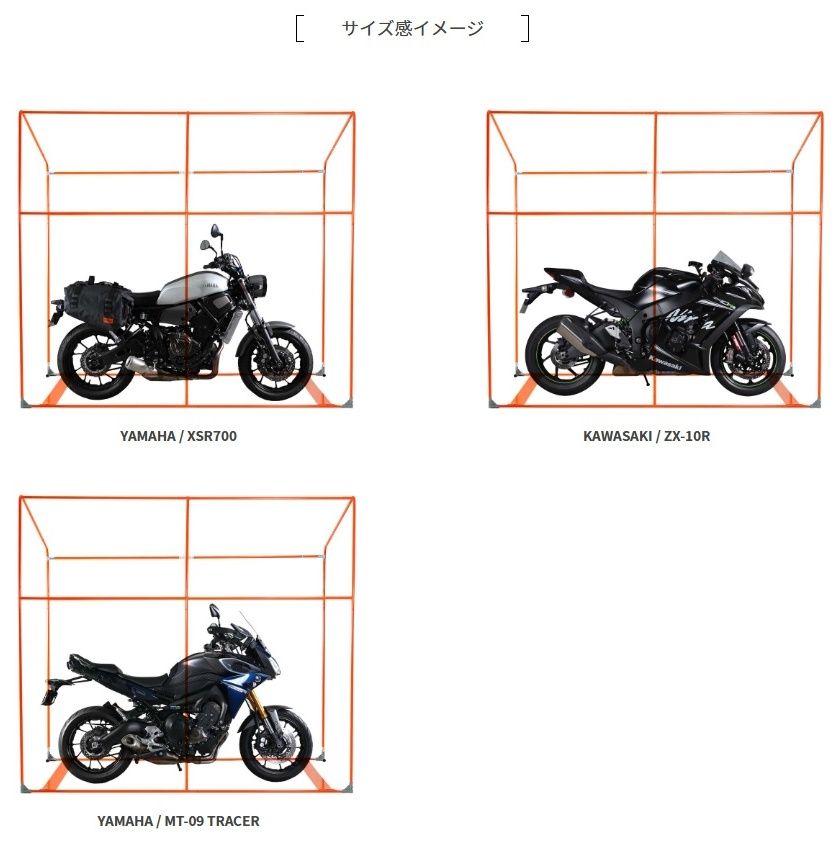 [ サイズ感イメージ ]

YAMAHA / XSR700

KAWASAKI / ZX-10R

YAMAHA / MT-09 TRACER