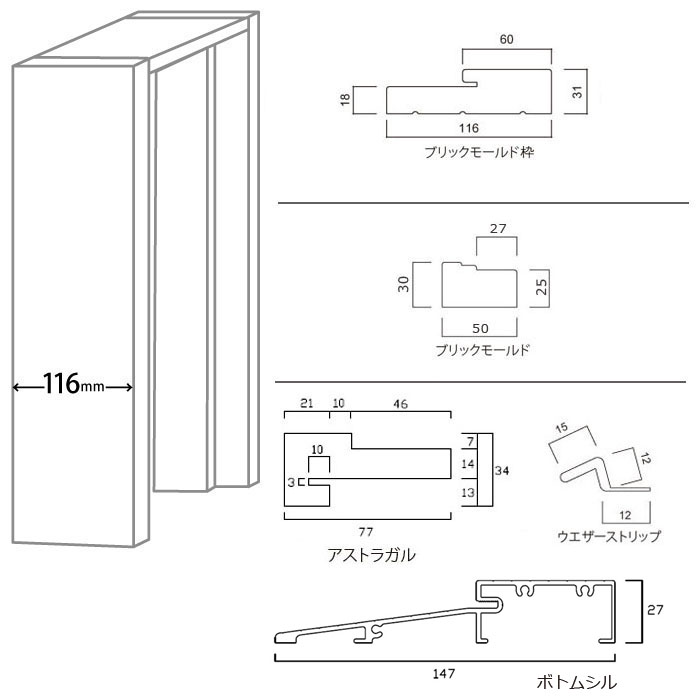 116mm

60
18
31
116
ブリックモールド枠

27
30
25
50
ブリックモールド

21 10 46
10
3
7
14
13
34
77
アストラガル

15
12
12
ウエザーストリップ

27
147
ボトムシル