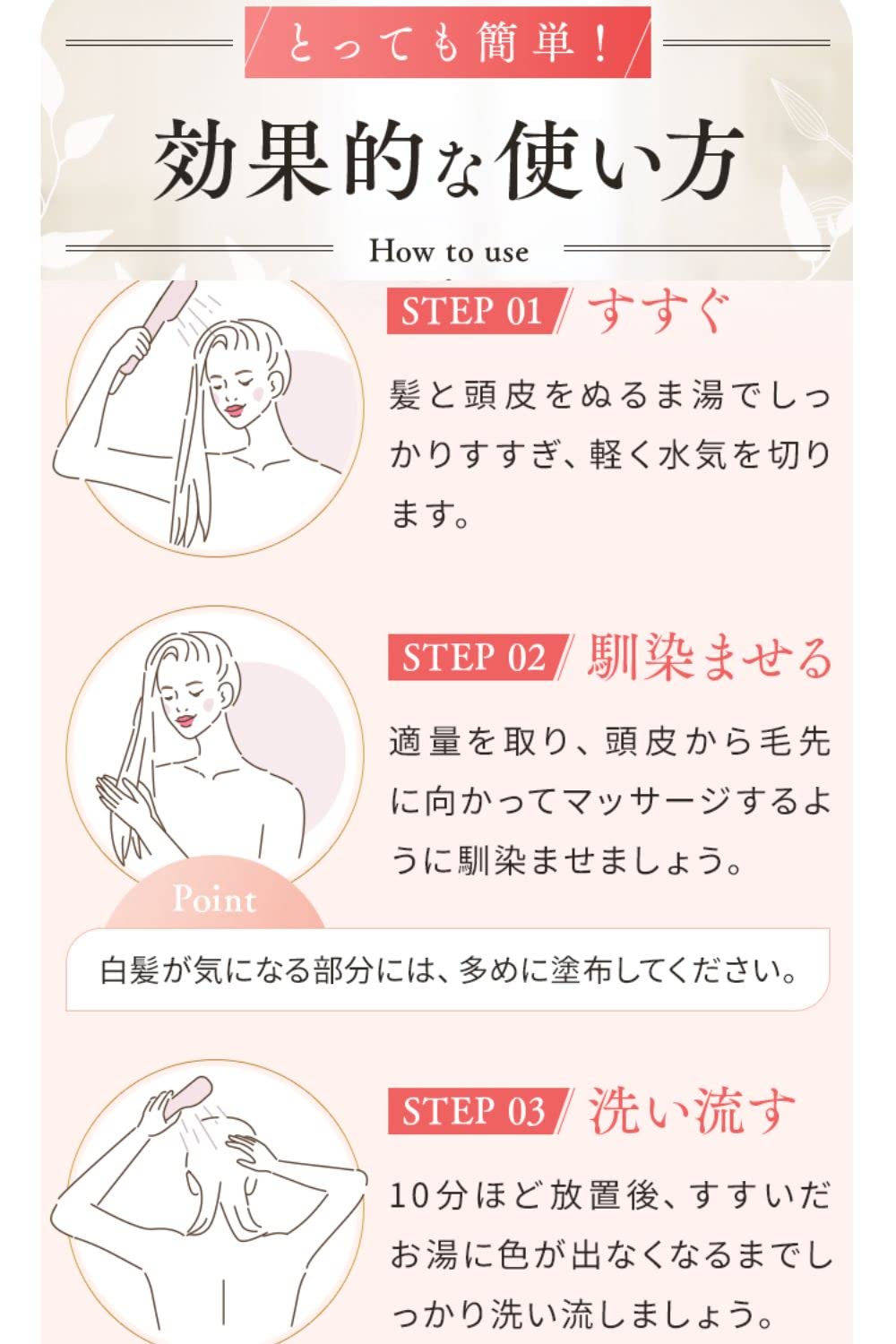 とっても簡単！

効果的な使い方

How to use

STEP 01 すすぐ

髪と頭皮をぬるま湯でしっかりすすぎ、軽く水気を切ります。

STEP 02 馴染ませる

適量を取り、頭皮から毛先に向かってマッサージするように馴染ませましょう。

Point

白髪が気になる部分には、多めに塗布してください。

STEP 03 洗い流す

10分ほど放置後、すすいだお湯に色が出なくなるまでしっかり洗い流しましょう。