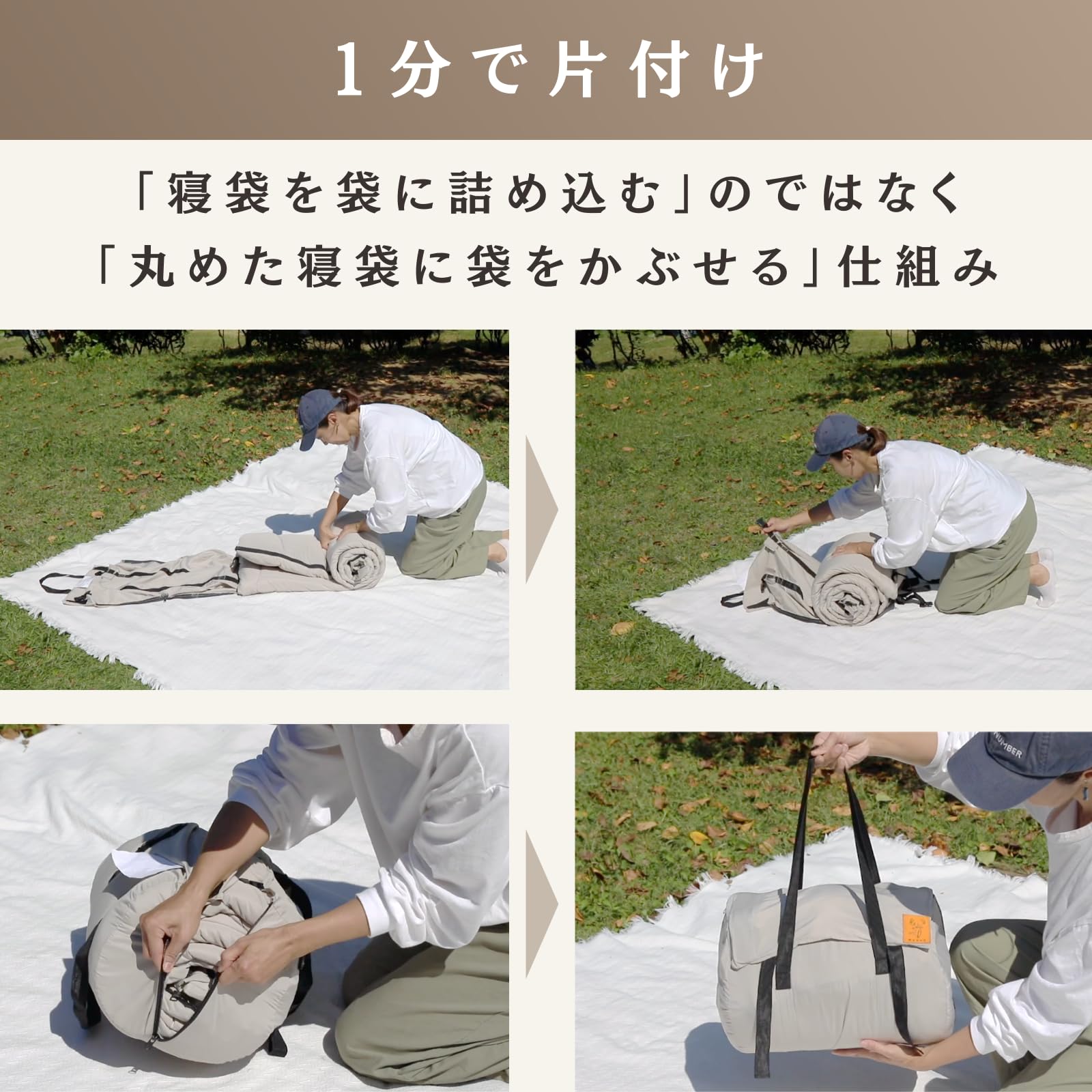 1分で片付け

「寝袋を袋に詰め込む」のではなく
「丸めた寝袋に袋をかぶせる」仕組み

NUMBER