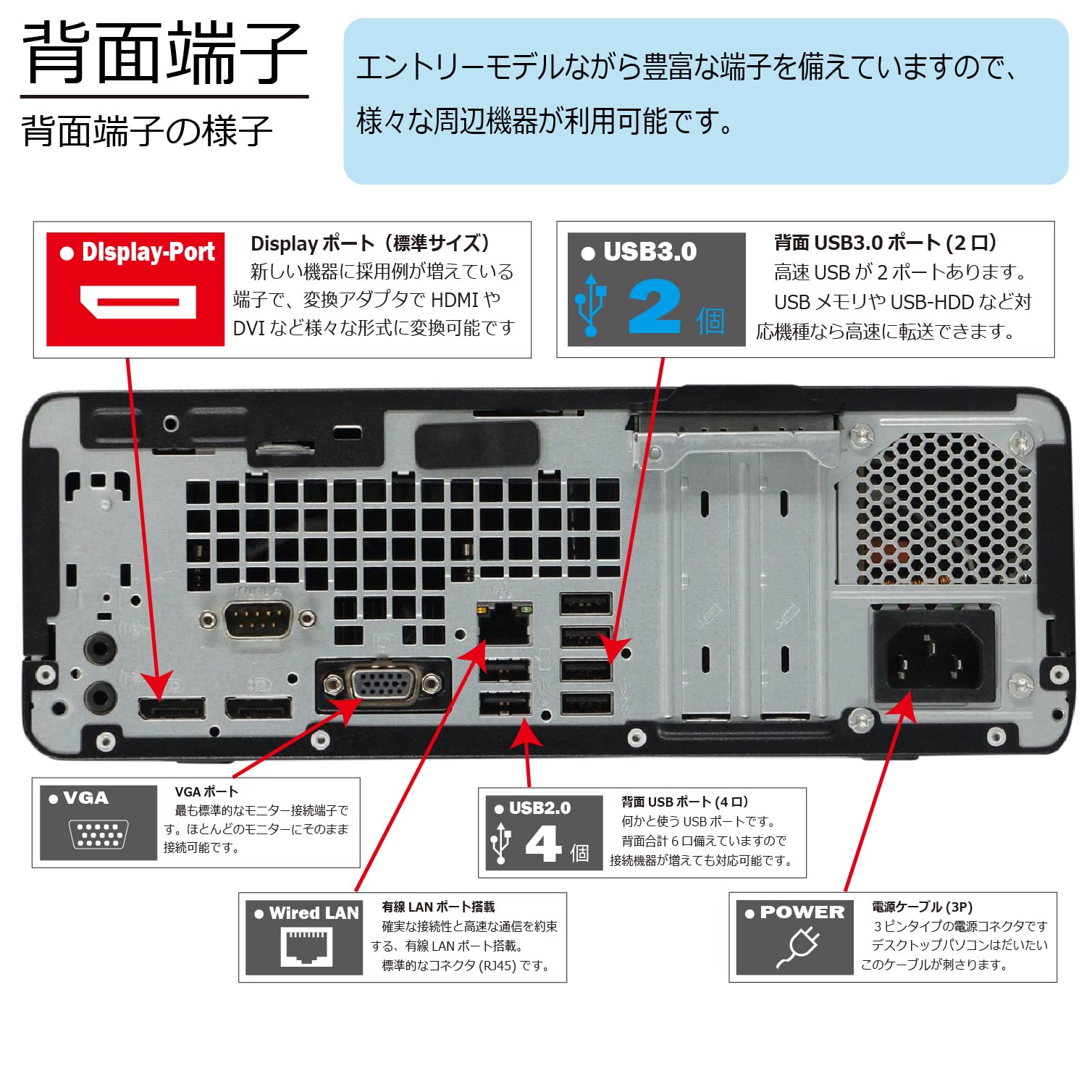 背面端子

背面端子の様子

エントリーモデルながら豊富な端子を備えていますので、様々な周辺機器が利用可能です。

● DIsplay-Port

Display ポート（標準サイズ）
新しい機器に採用例が増えている端子で、変換アダプタで HDMI や DVI など様々な形式に変換可能です

● USB3.0
2 個

背面 USB3.0 ポート (2 口)
高速 USB が 2 ポートあります。
USB メモリや USB-HDD など対応機種なら高速に転送できます。

● VGA

VGA ポート
最も標準的なモニター接続端子です。ほとんどのモニターにそのまま接続可能です。

● USB2.0
4 個

背面 USB ポート (4 口)
何かと使う USB ポートです。
背面合計 6 口備えていますので接続機器が増えても対応可能です。

● Wired LAN

有線 LAN ポート搭載
確実な接続性と高速な通信を約束する、有線 LAN ポート搭載。
標準的なコネクタ (RJ45) です。

● POWER

電源ケーブル (3P)
3 ピンタイプの電源コネクタです
デスクトップパソコンはだいたいこのケーブルが刺さります。