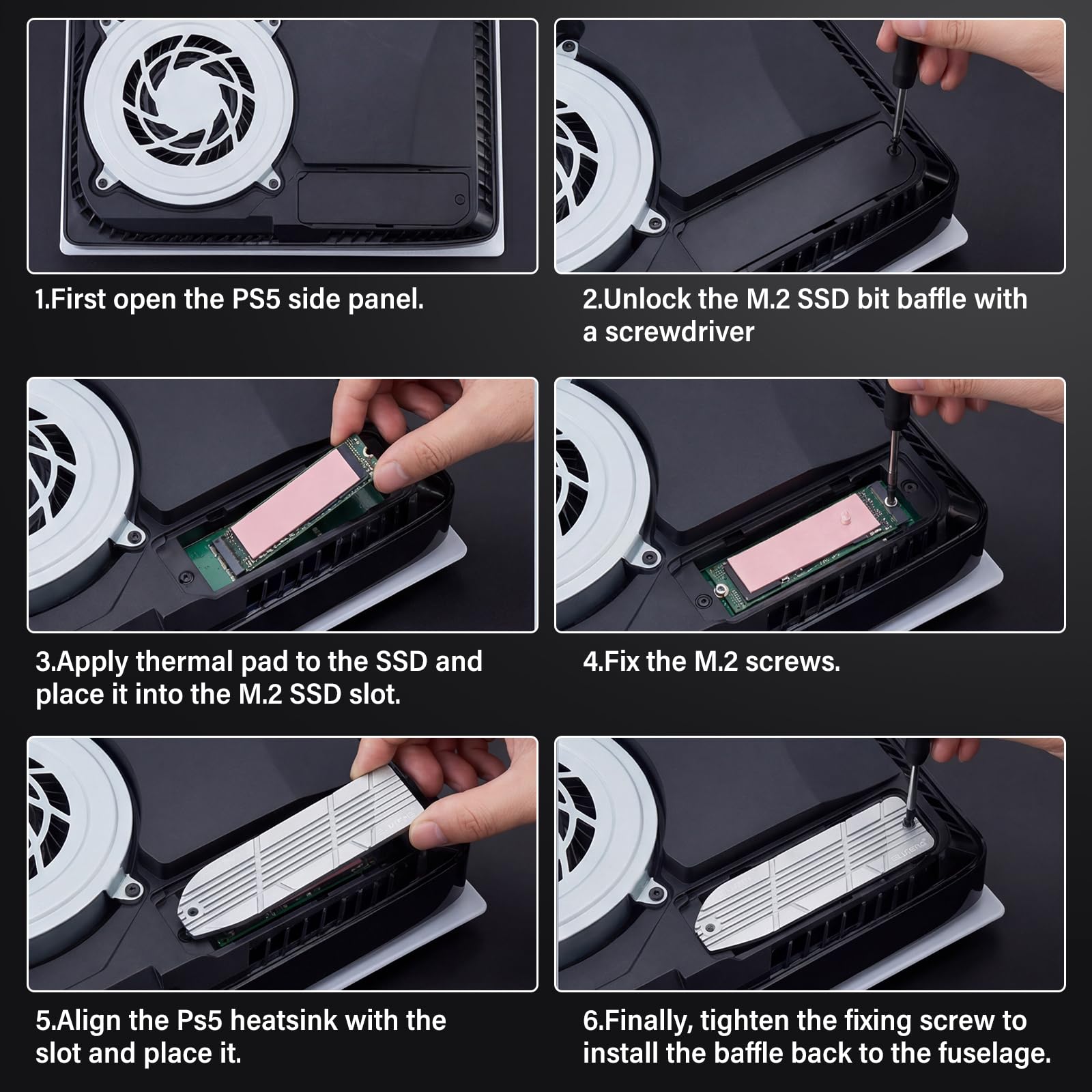 1.First open the PS5 side panel.

2.Unlock the M.2 SSD bit baffle with a screwdriver

3.Apply thermal pad to the SSD and place it into the M.2 SSD slot.

4.Fix the M.2 screws.

5.Align the Ps5 heatsink with the slot and place it.

6.Finally, tighten the fixing screw to install the baffle back to the fuselage.