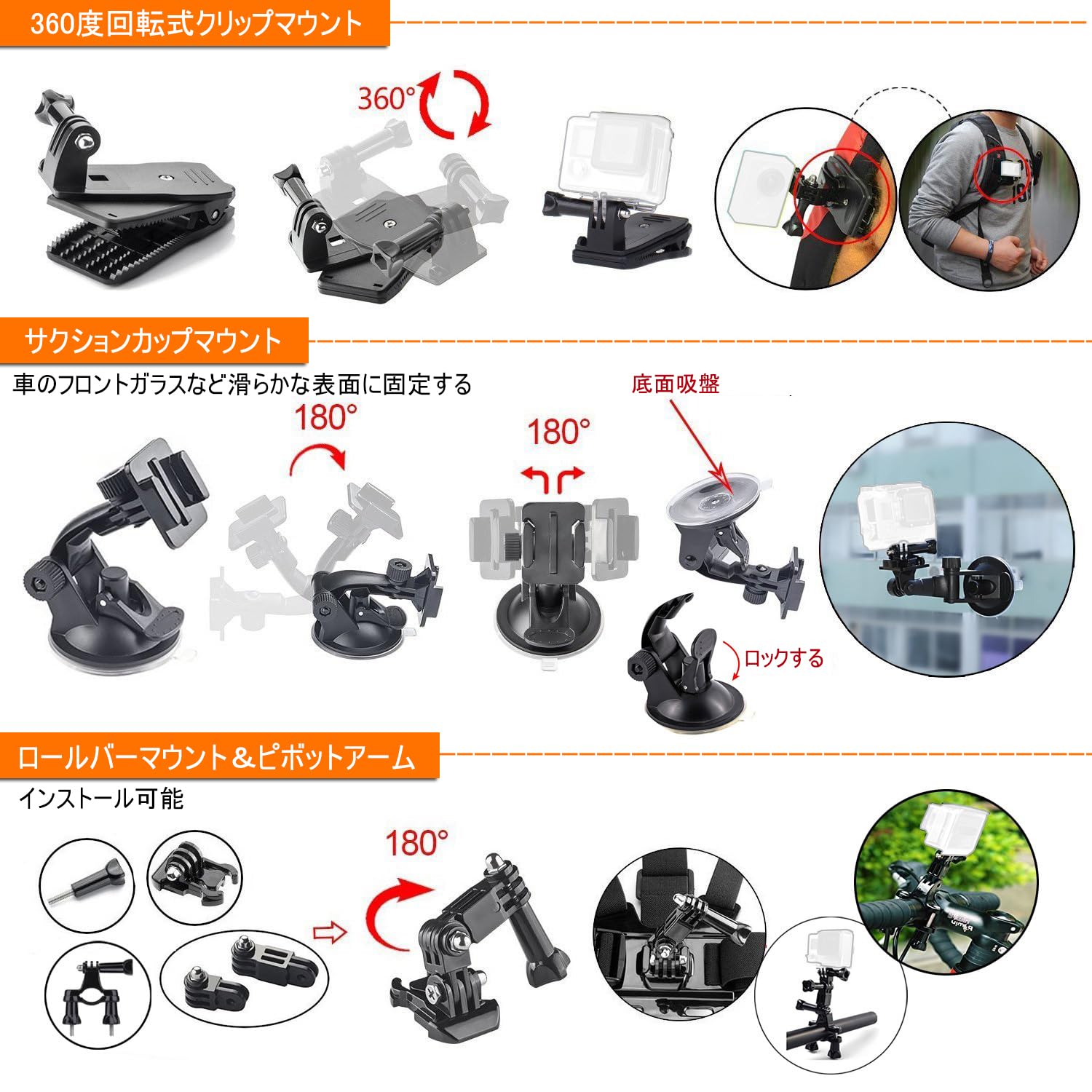 360度回転式クリップマウント

360°

サクションカップマウント

車のフロントガラスなど滑らかな表面に固定する

180°

180°

底面吸盤

ロックする

ロールバーマウント＆ピボットアーム

インストール可能

180°