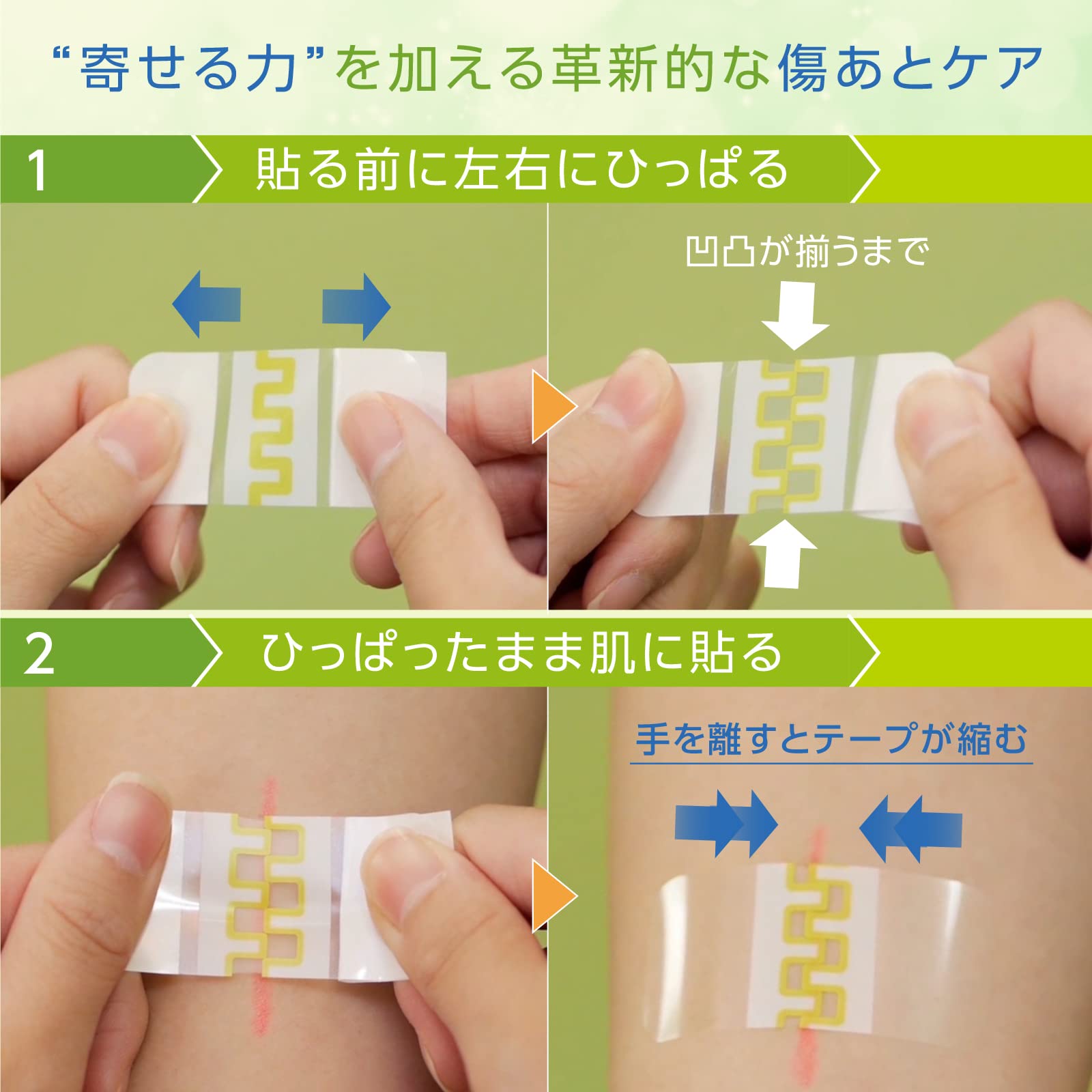 “寄せる力”を加える革新的な傷あとケア

1 貼る前に左右にひっぱる

凹凸が揃うまで

2 ひっぱったまま肌に貼る

手を離すとテープが縮む