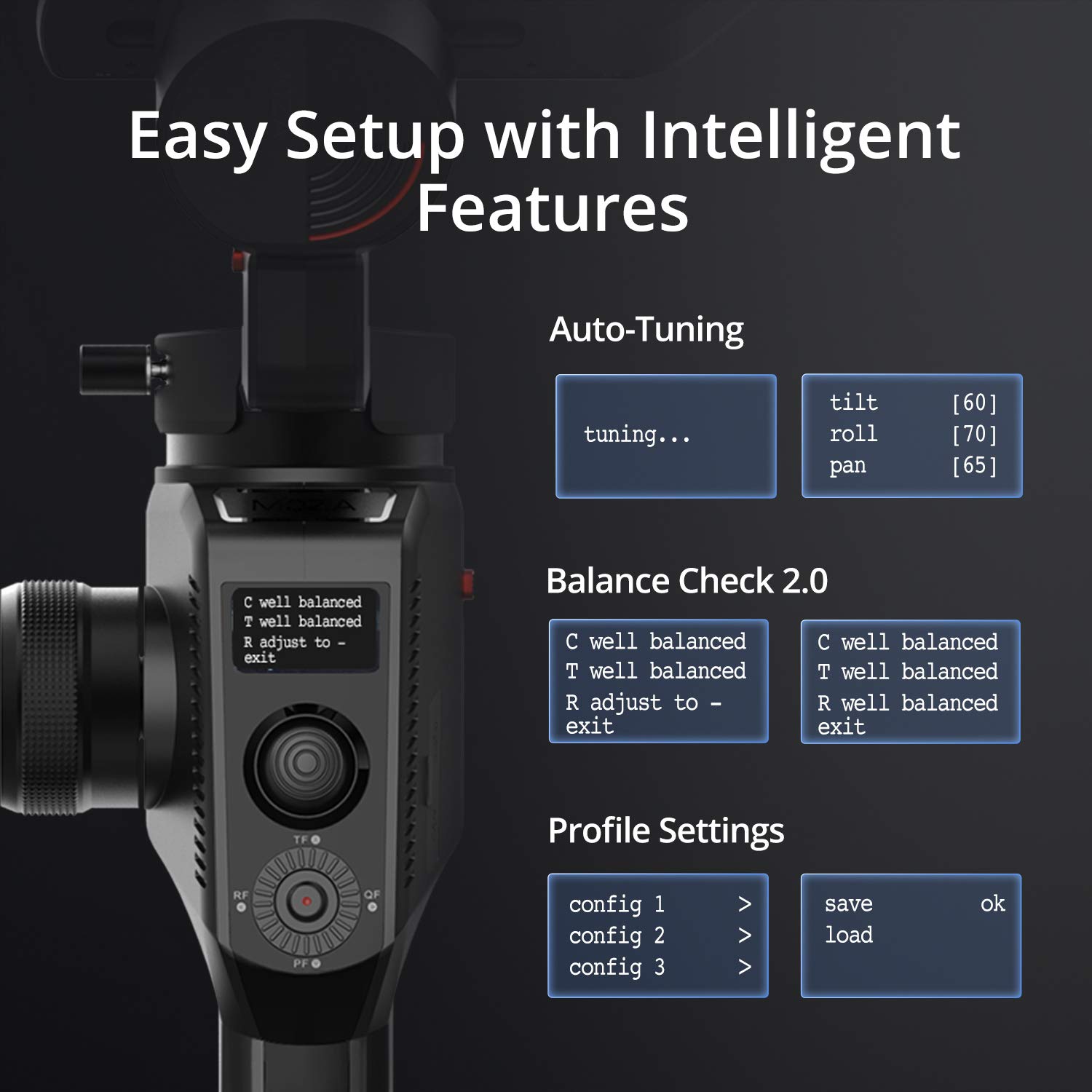 Easy Setup with Intelligent Features

MOZA

C well balanced
T well balanced
R adjust to -
exit

TF
RF
QF
PF

Auto-Tuning

tuning...

tilt [60]
roll [70]
pan [65]

Balance Check 2.0

C well balanced
T well balanced
R adjust to -
exit

C well balanced
T well balanced
R well balanced
exit

Profile Settings

config 1 >
config 2 >
config 3 >

save ok
load