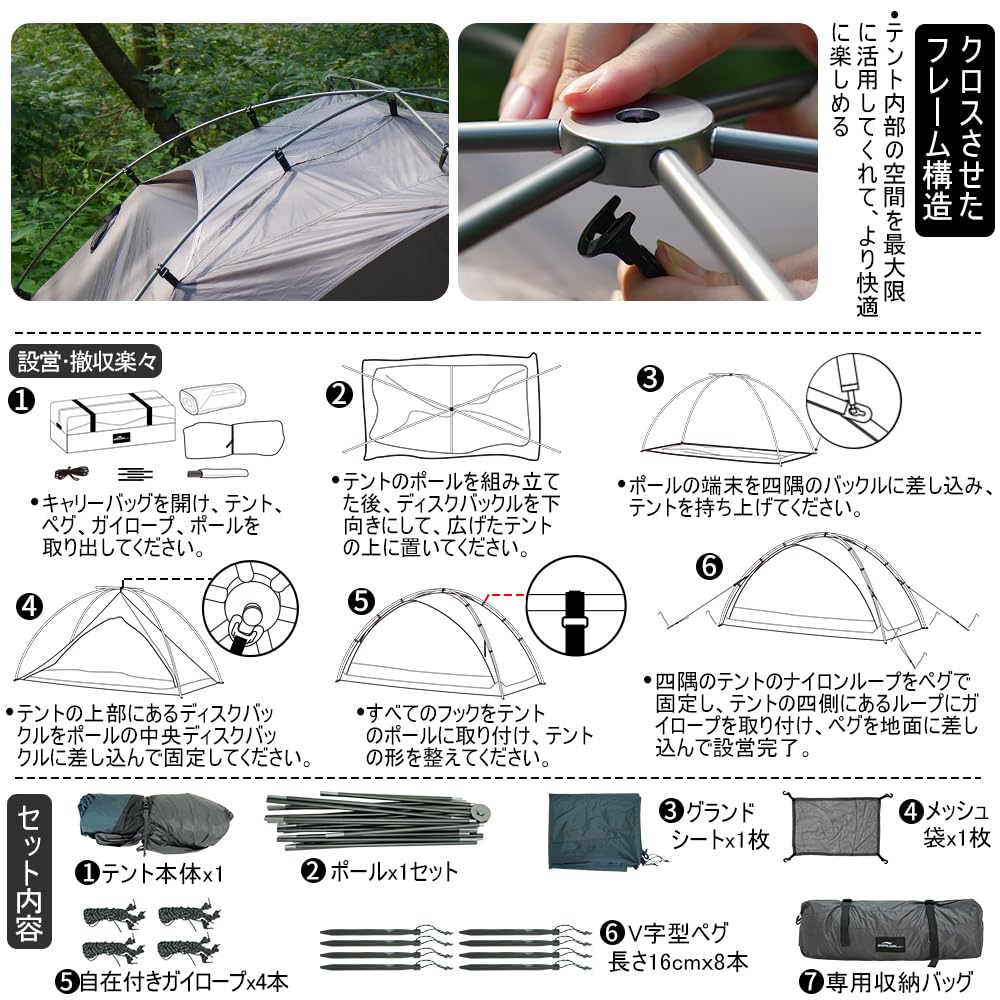 クロスさせたフレーム構造

•テント内部の空間を最大限に活用してくれて、より快適に楽しめる

設営·撤収楽々

❶
•キャリーバッグを開け、テント、ペグ、ガイロープ、ポールを取り出してください。

❷
•テントのポールを組み立てた後、ディスクバックルを下向きにして、広げたテントの上に置いてください。

❸
•ポールの端末を四隅のバックルに差し込み、テントを持ち上げてください。

❹
•テントの上部にあるディスクバックルをポールの中央ディスクバックルに差し込んで固定してください。

❺
•すべてのフックをテントのポールに取り付け、テントの形を整えてください。

❻
•四隅のテントのナイロンループをペグで固定し、テントの四側にあるループにガイロープを取り付け、ペグを地面に差し込んで設営完了。

セット内容

❶テント本体x1
❷ポールx1セット
❸グランドシートx1枚
❹メッシュ袋x1枚
❺自在付きガイロープx4本
❻V字型ペグ 長さ16cmx8本
❼専用収納バッグ