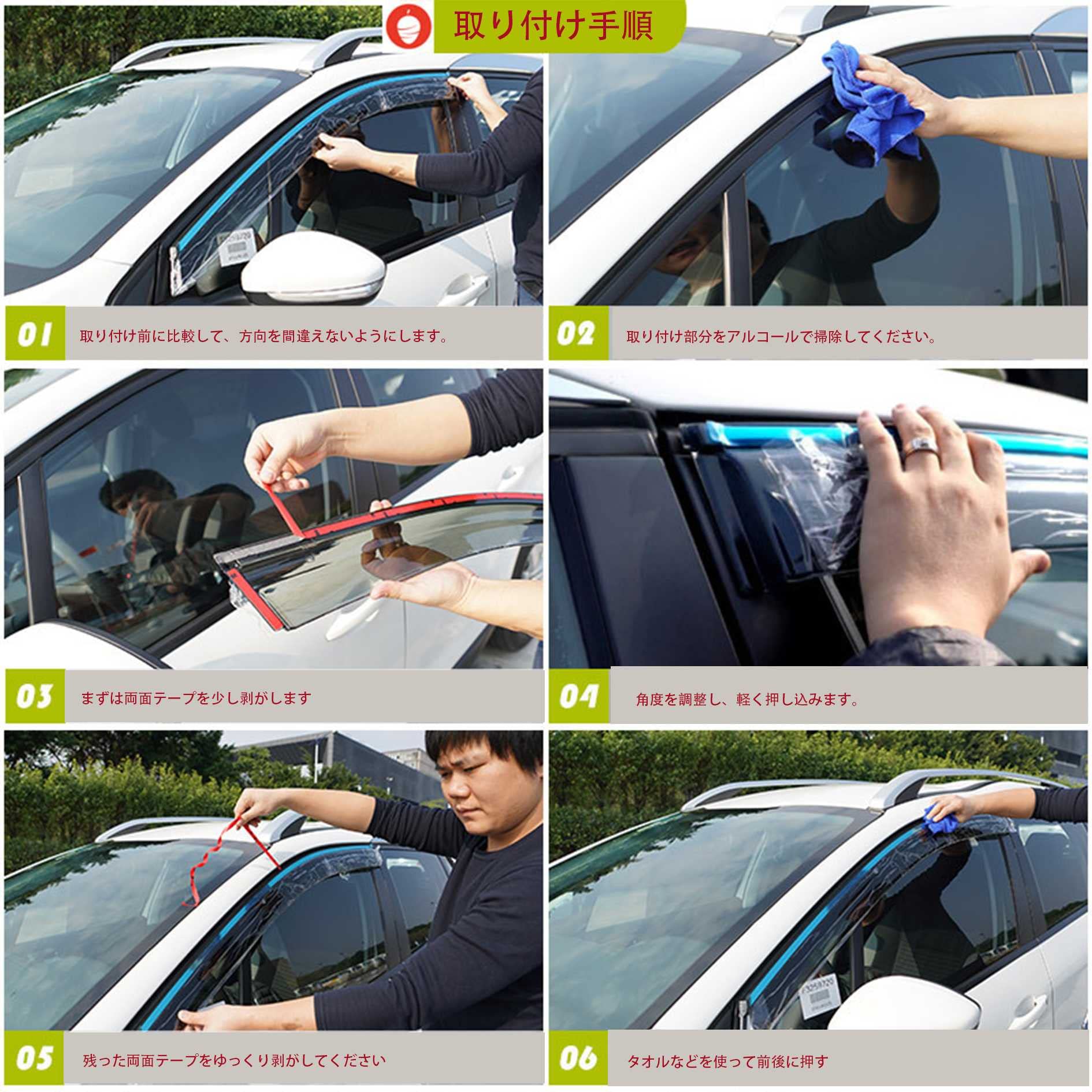 取り付け手順

01 取り付け前に比較して、方向を間違えないようにします。

02 取り付け部分をアルコールで掃除してください。

03 まずは両面テープを少し剥がします

04 角度を調整し、軽く押し込みます。

05 残った両面テープをゆっくり剥がしてください

06 タオルなどを使って前後に押す