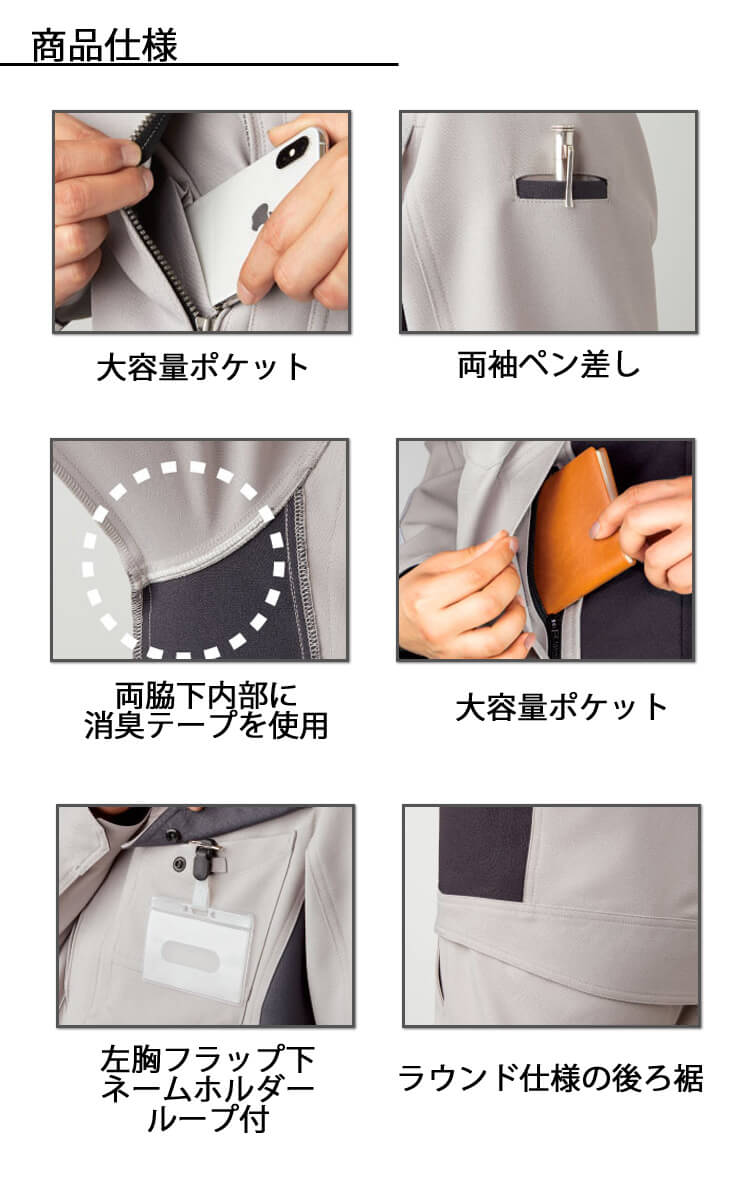 商品仕様

大容量ポケット

両袖ペン差し

両脇下内部に
消臭テープを使用

大容量ポケット

左胸フラップ下
ネームホルダー
ループ付

ラウンド仕様の後ろ裾