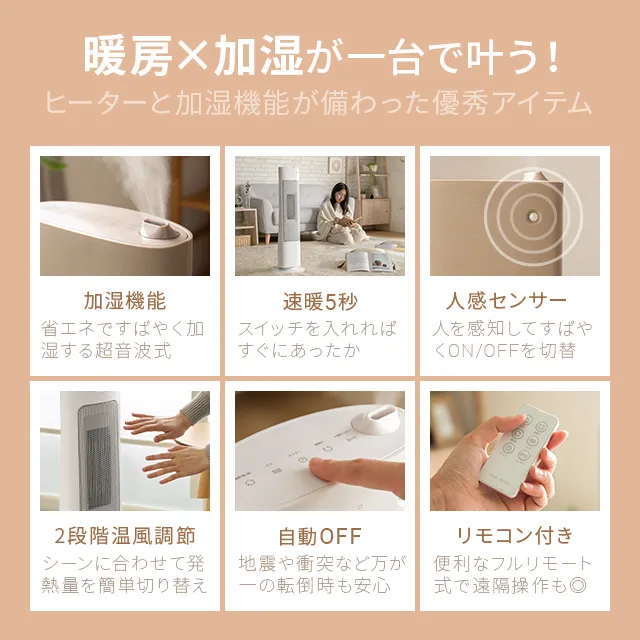 暖房×加湿が一台で叶う！
ヒーターと加湿機能が備わった優秀アイテム

加湿機能
省エネですばやく加湿する超音波式

速暖5秒
スイッチを入れればすぐにあったか

人感センサー
人を感知してすばやくON/OFFを切替

2段階温風調節
シーンに合わせて発熱量を簡単切り替え

自動OFF
地震や衝突など万が一の転倒時も安心

リモコン付き
便利なフルリモート式で遠隔操作も◎