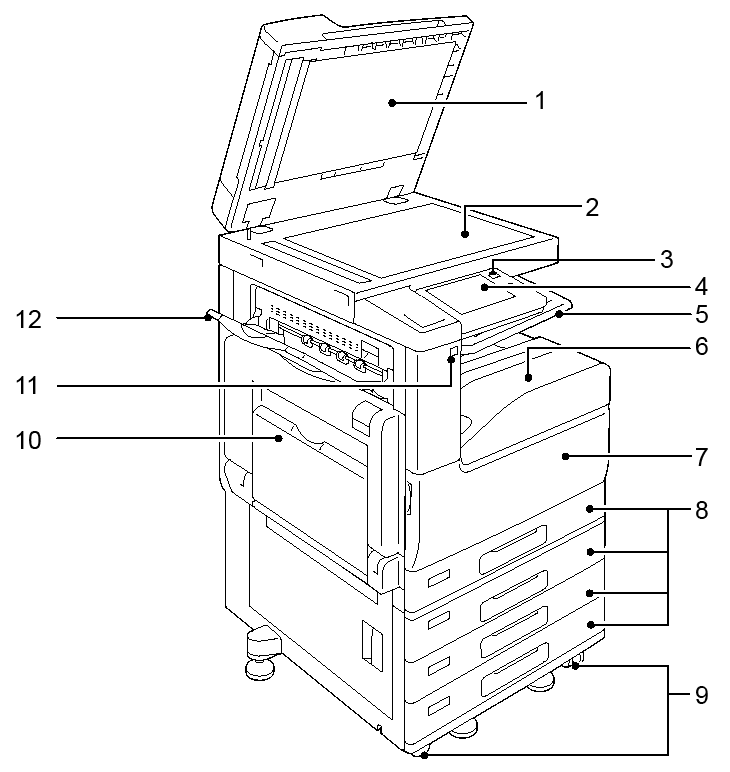 1
2
3
4
5
6
7
8
9
10
11
12