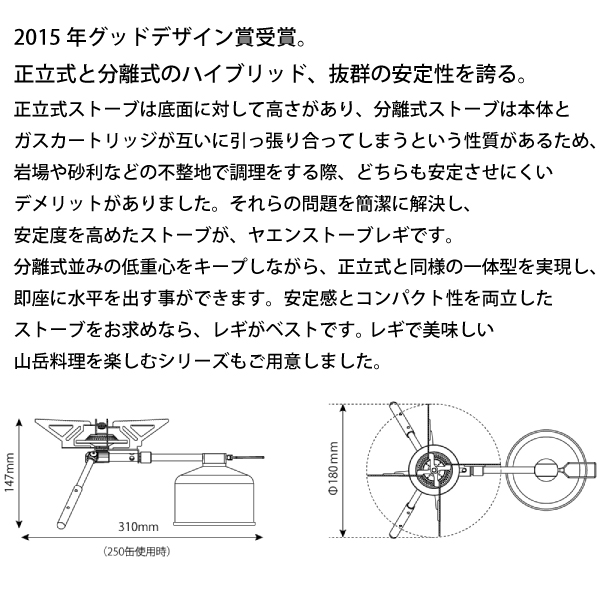 2015 年グッドデザイン賞受賞。

正立式と分離式のハイブリッド、抜群の安定性を誇る。

正立式ストーブは底面に対して高さがあり、分離式ストーブは本体とガスカートリッジが互いに引っ張り合ってしまうという性質があるため、岩場や砂利などの不整地で調理をする際、どちらも安定させにくいデメリットがありました。それらの問題を簡潔に解決し、安定度を高めたストーブが、ヤエンストーブレギです。
分離式並みの低重心をキープしながら、正立式と同様の一体型を実現し、即座に水平を出す事ができます。安定感とコンパクト性を両立したストーブをお求めなら、レギがベストです。レギで美味しい山岳料理を楽しむシリーズもご用意しました。

147mm

310mm

(250缶使用時)

Φ180mm