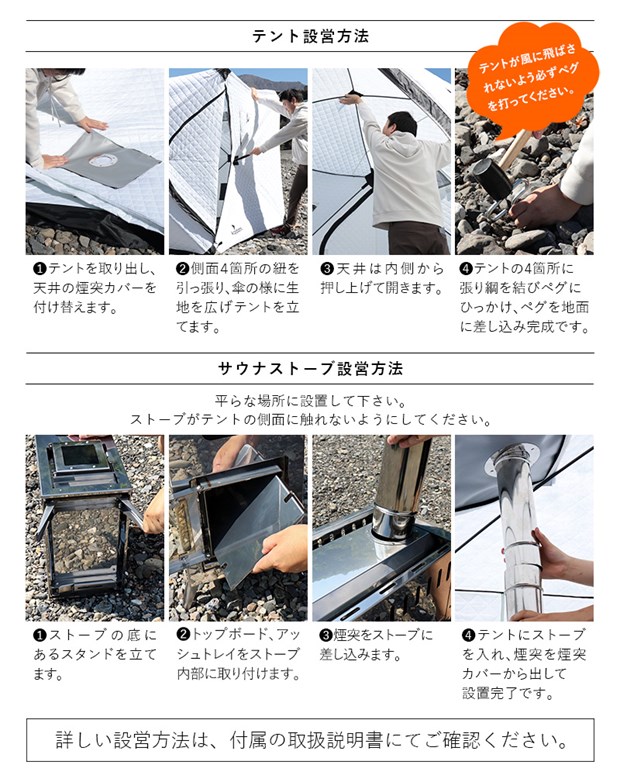 テント設営方法

テントが風に飛ばされないよう必ずペグを打ってください。

❶テントを取り出し、天井の煙突カバーを付け替えます。

❷側面4箇所の紐を引っ張り、傘の様に生地を広げテントを立てます。

❸天井は内側から押し上げて開きます。

❹テントの4箇所に張り綱を結びペグにひっかけ、ペグを地面に差し込み完成です。

サウナストーブ設営方法

平らな場所に設置して下さい。
ストーブがテントの側面に触れないようにしてください。

❶ストーブの底にあるスタンドを立てます。

❷トップボード、アッシュトレイをストーブ内部に取り付けます。

❸煙突をストーブに差し込みます。

❹テントにストーブを入れ、煙突を煙突カバーから出して設置完了です。

詳しい設営方法は、付属の取扱説明書にてご確認ください。