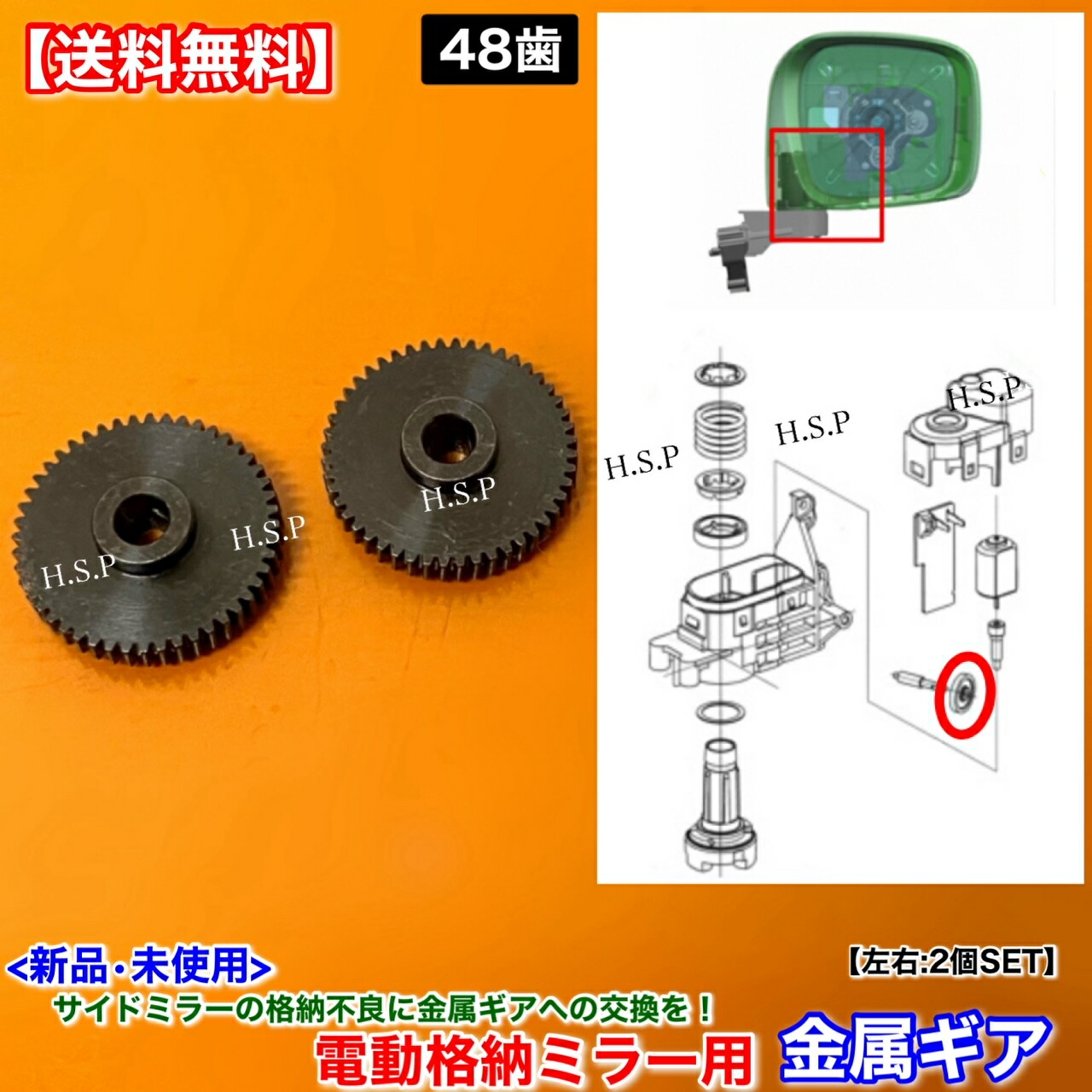 【送料無料】

48歯

H.S.P

H.S.P

H.S.P

H.S.P

H.S.P

H.S.P

<新品・未使用>

【左右:2個SET】

サイドミラーの格納不良に金属ギアへの交換を！

電動格納ミラー用

金属ギア