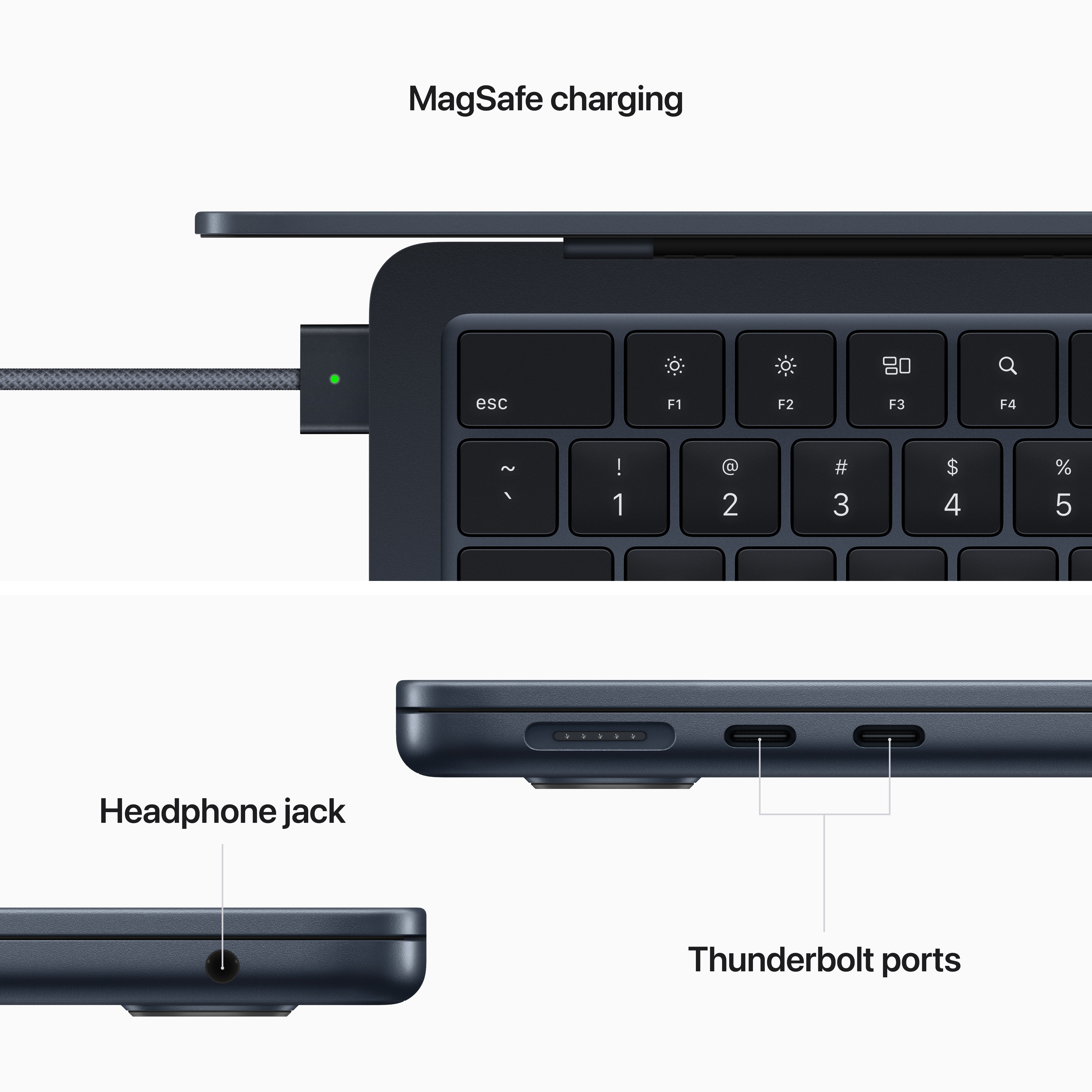 MagSafe charging

esc

F1

F2

F3

F4

~
`

!
1

@
2

#
3

$
4

%
5

Headphone jack

Thunderbolt ports