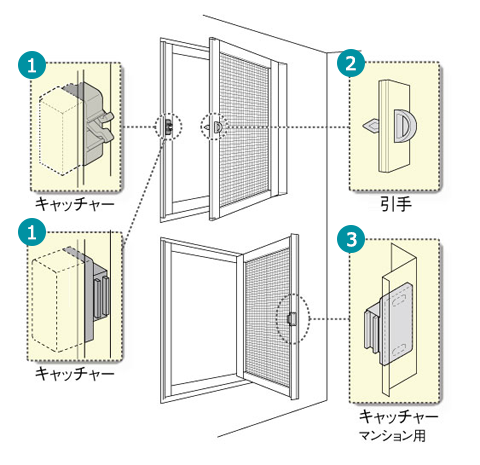 1
キャッチャー

1
キャッチャー

2
引手

3
キャッチャー
マンション用